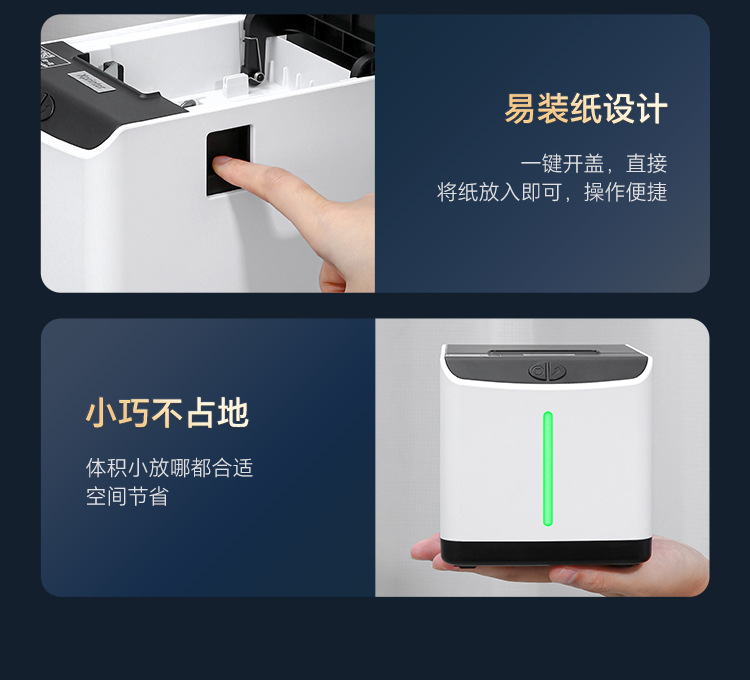 易装纸设计

一键开盖，直接
将纸放入即可，操作便捷

小巧不占地

体积小放哪都合适
空间节省