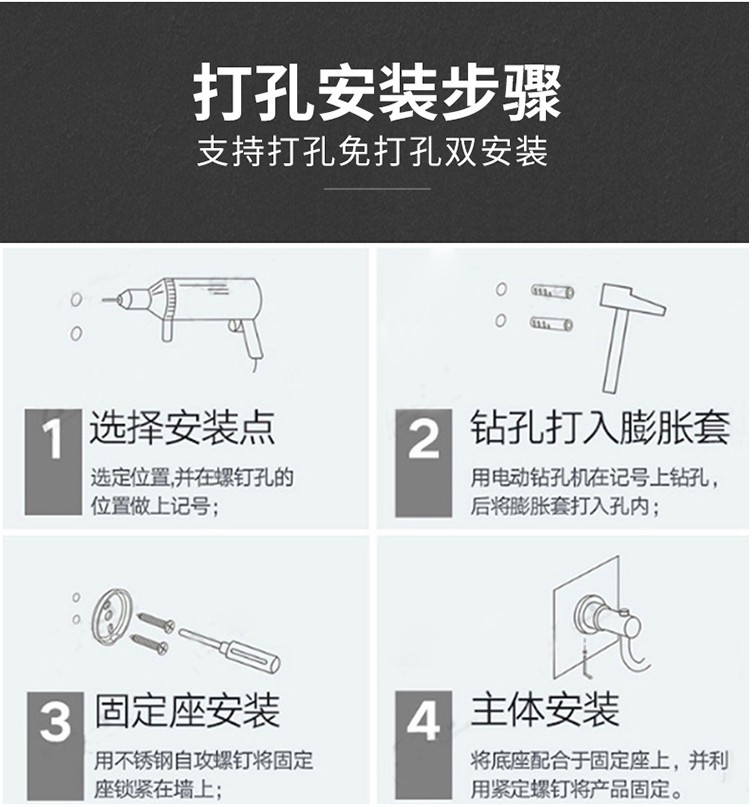 打孔安装步骤
支持打孔免打孔双安装

1 选择安装点
选定位置,并在螺钉孔的位置做上记号；

2 钻孔打入膨胀套
用电动钻孔机在记号上钻孔，后将膨胀套打入孔内；

3 固定座安装
用不锈钢自攻螺钉将固定座锁紧在墙上；

4 主体安装
将底座配合于固定座上，并利用紧定螺钉将产品固定。