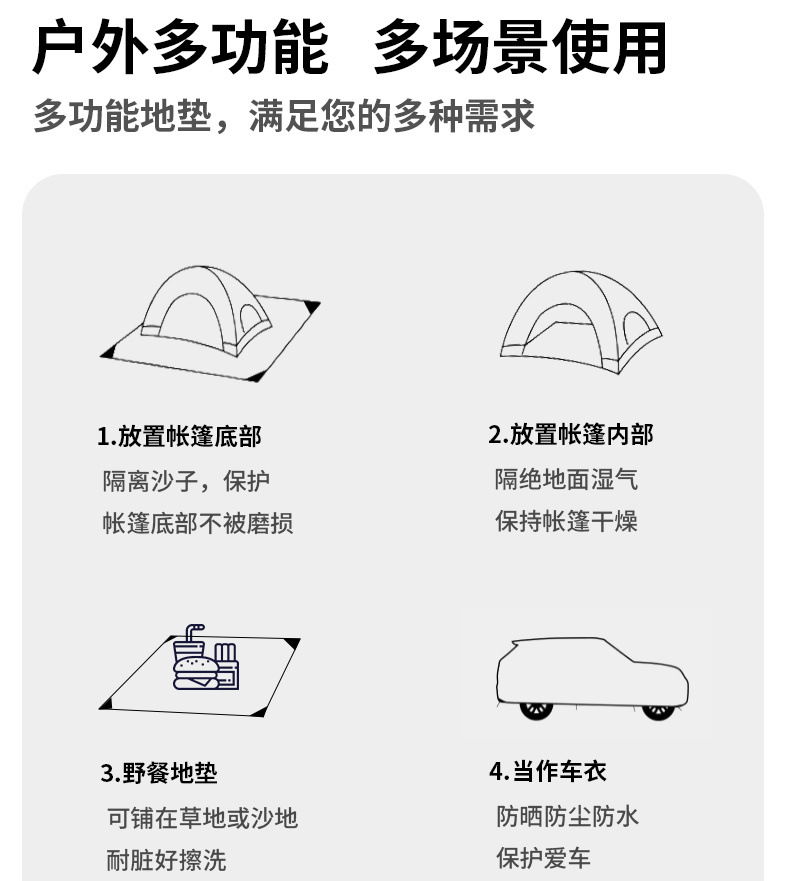 户外多功能　多场景使用

多功能地垫，满足您的多种需求

1.放置帐篷底部

隔离沙子，保护
帐篷底部不被磨损

2.放置帐篷内部

隔绝地面湿气
保持帐篷干燥

3.野餐地垫

可铺在草地或沙地
耐脏好擦洗

4.当作车衣

防晒防尘防水
保护爱车