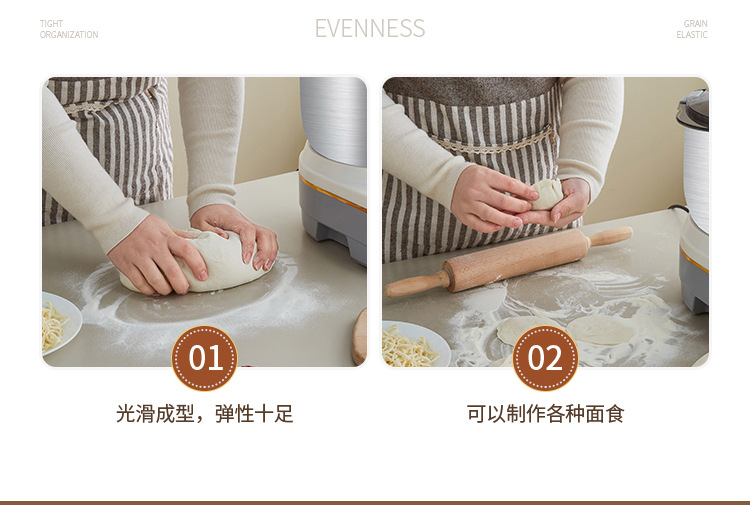 TIGHT
ORGANIZATION

EVENNESS

GRAIN
ELASTIC

01

光滑成型，弹性十足

02

可以制作各种面食