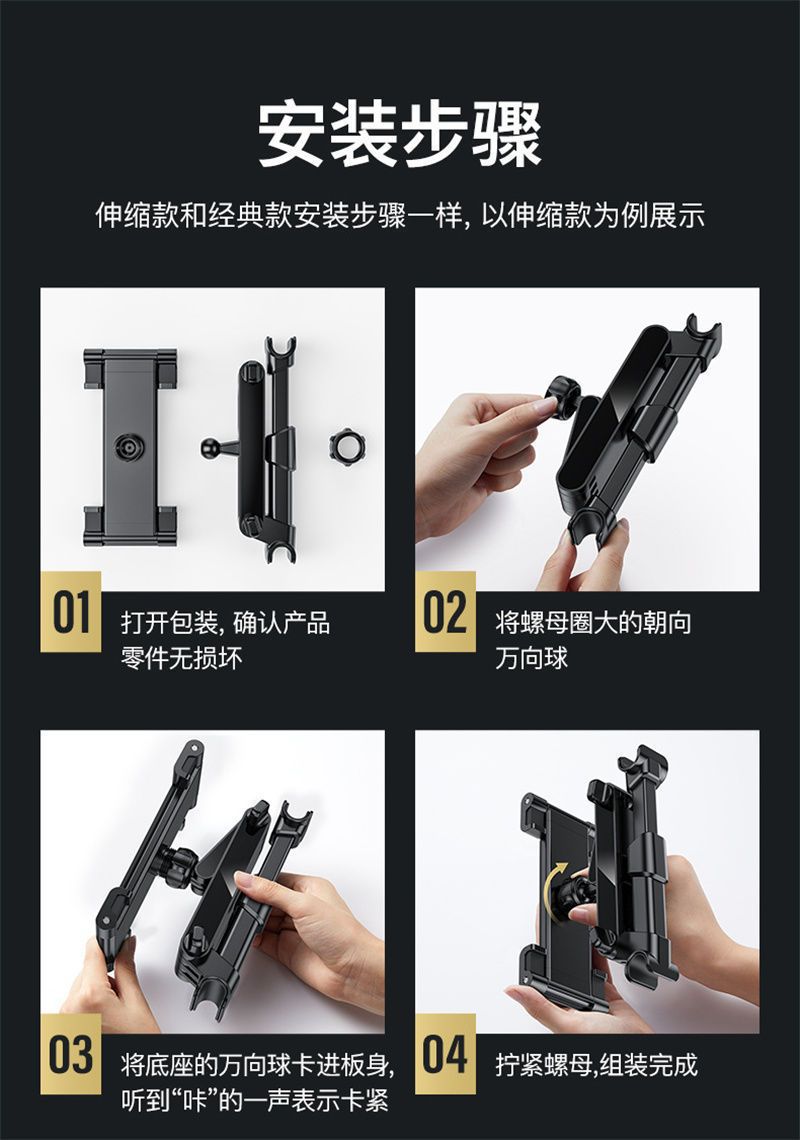 安装步骤

伸缩款和经典款安装步骤一样, 以伸缩款为例展示

01 打开包装, 确认产品零件无损坏

02 将螺母圈大的朝向万向球

03 将底座的万向球卡进板身, 听到“咔”的一声表示卡紧

04 拧紧螺母,组装完成