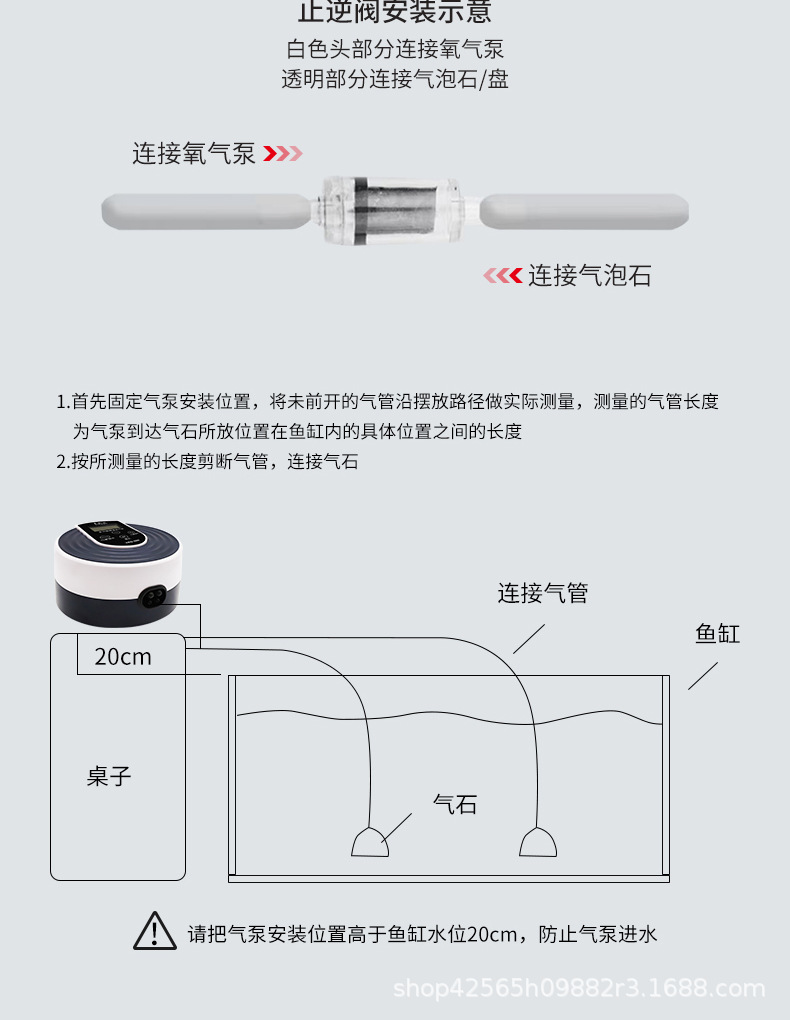 止逆阀安装示意
白色头部分连接氧气泵
透明部分连接气泡石/盘

连接氧气泵

连接气泡石

1.首先固定气泵安装位置，将未前开的气管沿摆放路径做实际测量，测量的气管长度为气泵到达气石所放位置在鱼缸内的具体位置之间的长度
2.按所测量的长度剪断气管，连接气石

连接气管
鱼缸
20cm
桌子
气石

请把气泵安装位置高于鱼缸水位20cm，防止气泵进水

shop42565h09882r3.1688.com