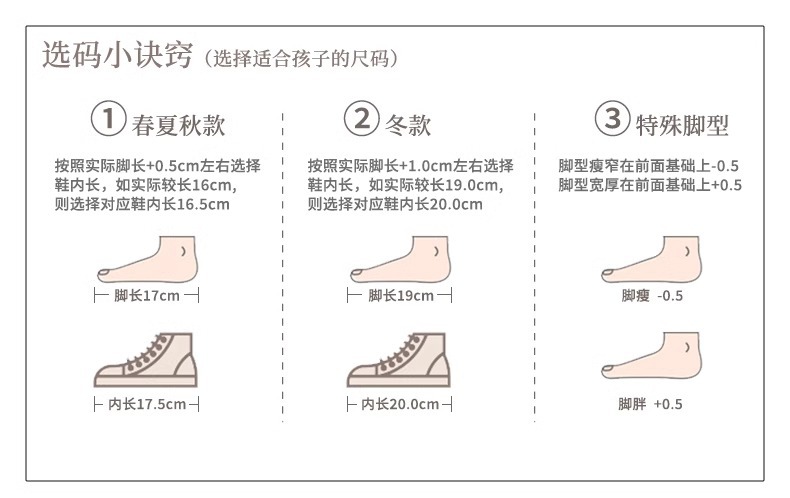 选码小诀窍（选择适合孩子的尺码）

① 春夏秋款

按照实际脚长+0.5cm左右选择鞋内长，如实际较长16cm，则选择对应鞋内长16.5cm

脚长17cm

内长17.5cm

② 冬款

按照实际脚长+1.0cm左右选择鞋内长，如实际较长19.0cm，则选择对应鞋内长20.0cm

脚长19cm

内长20.0cm

③ 特殊脚型

脚型瘦窄在前面基础上-0.5
脚型宽厚在前面基础上+0.5

脚瘦 -0.5

脚胖 +0.5