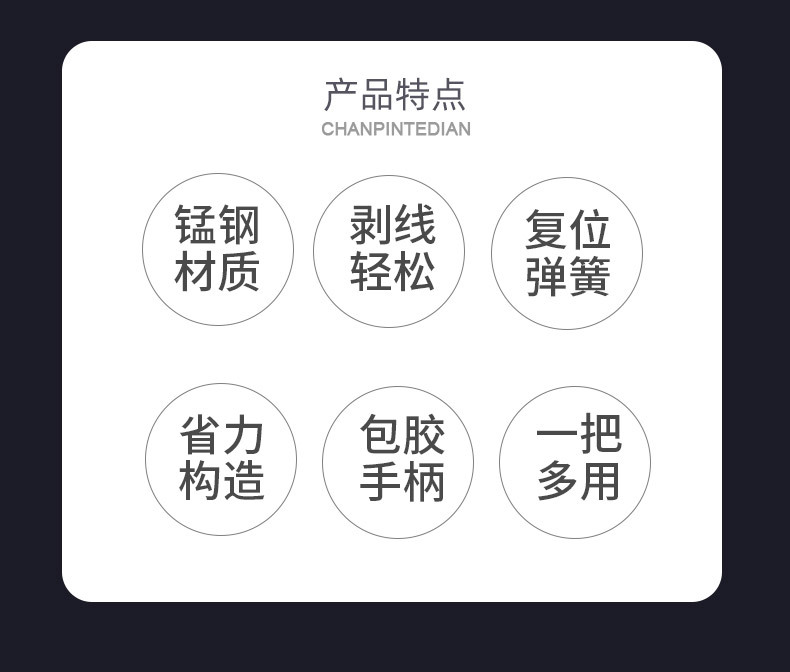 产品特点
CHANPINTEDIAN

锰钢
材质

剥线
轻松

复位
弹簧

省力
构造

包胶
手柄

一把
多用