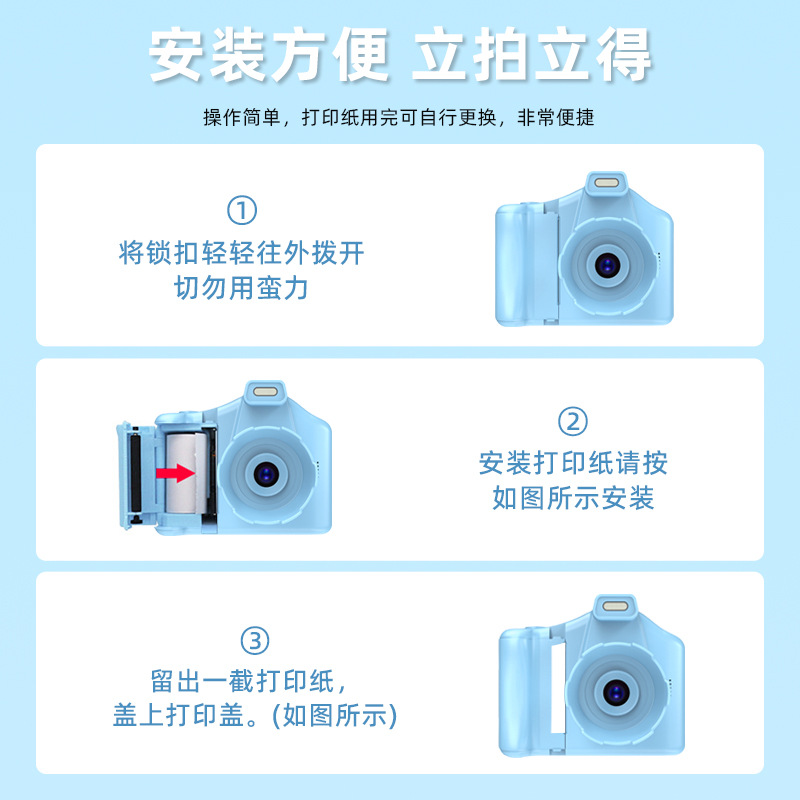 安装方便 立拍立得

操作简单，打印纸用完可自行更换，非常便捷

①
将锁扣轻轻往外拨开
切勿用蛮力

②
安装打印纸请按
如图所示安装

③
留出一截打印纸，
盖上打印盖。(如图所示)