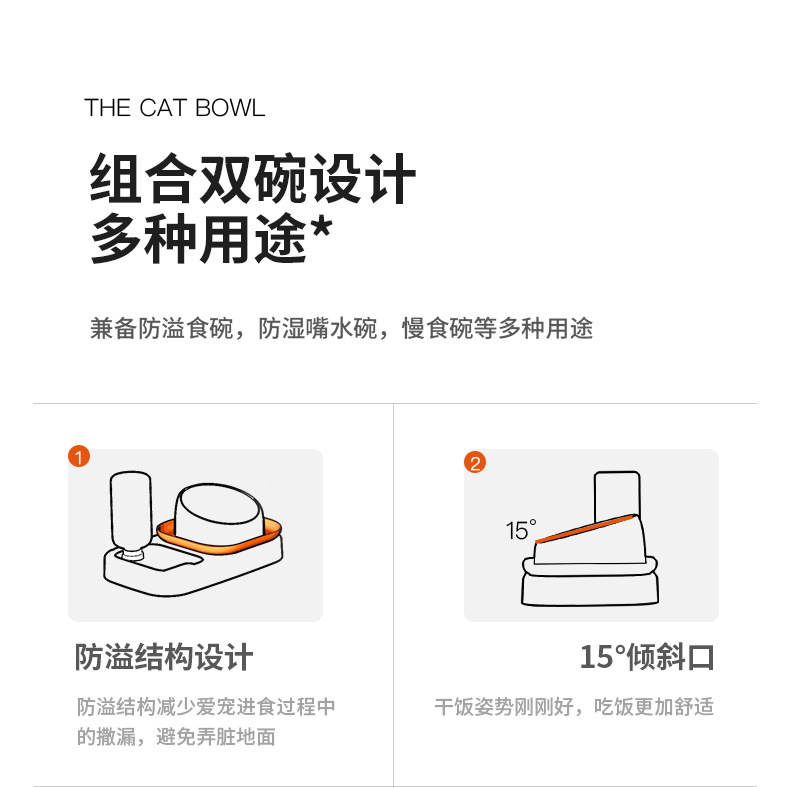 THE CAT BOWL

组合双碗设计
多种用途*

兼备防溢食碗，防湿嘴水碗，慢食碗等多种用途

1

防溢结构设计

防溢结构减少爱宠进食过程中的撒漏，避免弄脏地面

2

15°

15°倾斜口

干饭姿势刚刚好，吃饭更加舒适