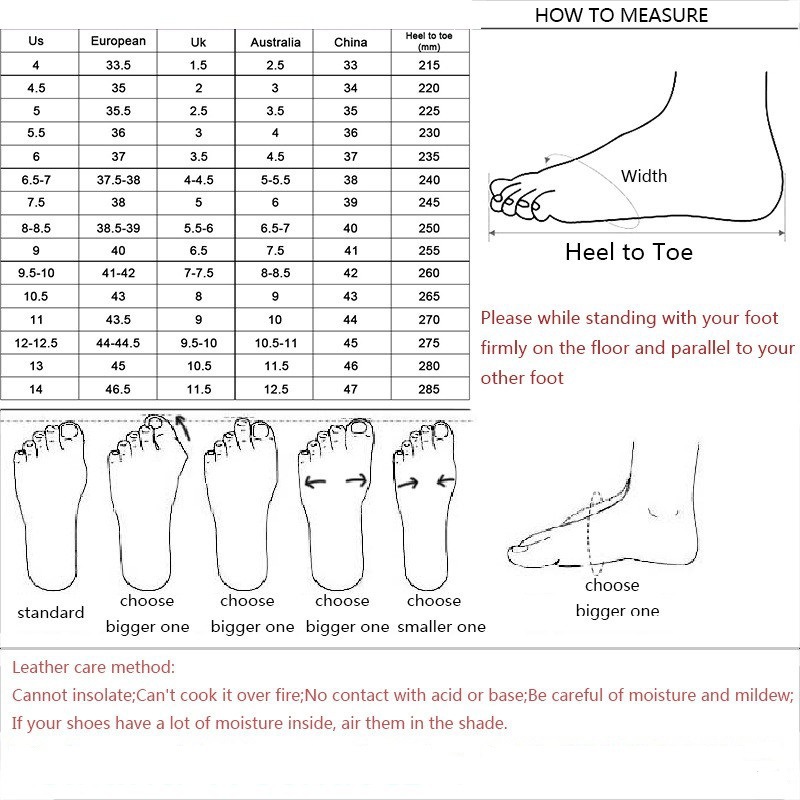 | Us | European | Uk | Australia | China | Heel to toe (mm) |
|---|---|---|---|---|---|
| 4 | 33.5 | 1.5 | 2.5 | 33 | 215 |
| 4.5 | 35 | 2 | 3 | 34 | 220 |
| 5 | 35.5 | 2.5 | 3.5 | 35 | 225 |
| 5.5 | 36 | 3 | 4 | 36 | 230 |
| 6 | 37 | 3.5 | 4.5 | 37 | 235 |
| 6.5-7 | 37.5-38 | 4-4.5 | 5-5.5 | 38 | 240 |
| 7.5 | 38 | 5 | 6 | 39 | 245 |
| 8-8.5 | 38.5-39 | 5.5-6 | 6.5-7 | 40 | 250 |
| 9 | 40 | 6.5 | 7.5 | 41 | 255 |
| 9.5-10 | 41-42 | 7-7.5 | 8-8.5 | 42 | 260 |
| 10.5 | 43 | 8 | 9 | 43 | 265 |
| 11 | 43.5 | 9 | 10 | 44 | 270 |
| 12-12.5 | 44-44.5 | 9.5-10 | 10.5-11 | 45 | 275 |
| 13 | 45 | 10.5 | 11.5 | 46 | 280 |
| 14 | 46.5 | 11.5 | 12.5 | 47 | 285 |

HOW TO MEASURE

Width

Heel to Toe

Please while standing with your foot firmly on the floor and parallel to your other foot

standard

choose bigger one

choose bigger one

choose bigger one

choose smaller one

choose bigger one

Leather care method:
Cannot insolate;Can't cook it over fire;No contact with acid or base;Be careful of moisture and mildew;
If your shoes have a lot of moisture inside, air them in the shade.