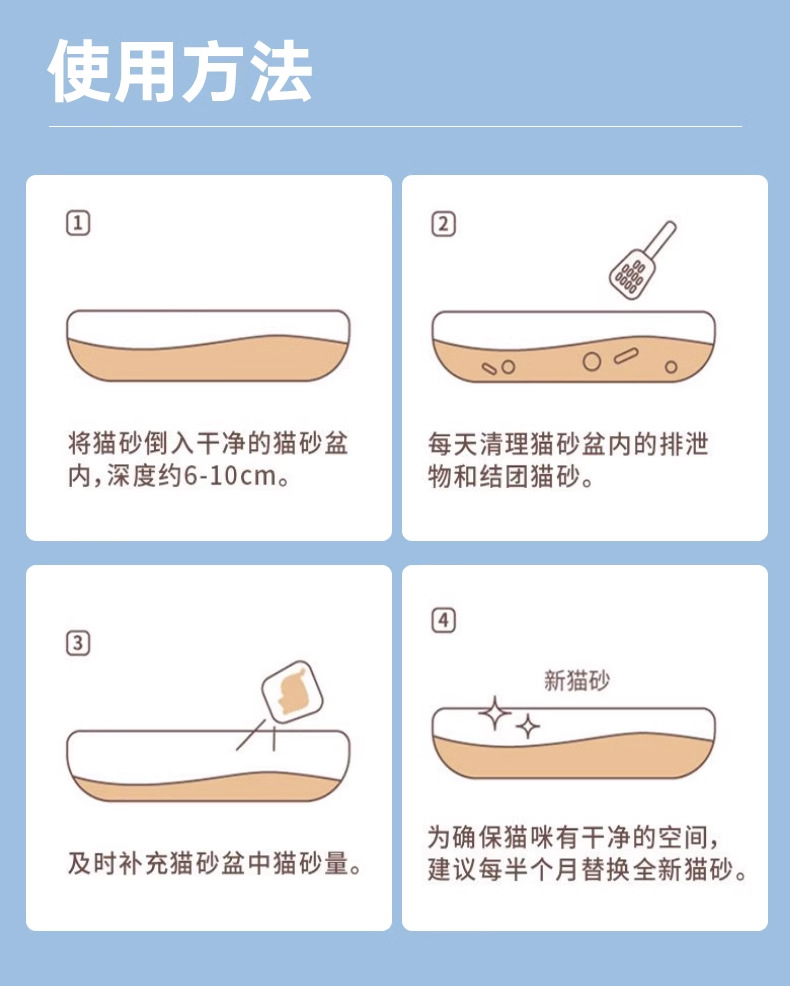 使用方法

1

将猫砂倒入干净的猫砂盆内，深度约6-10cm。

2

每天清理猫砂盆内的排泄物和结团猫砂。

3

及时补充猫砂盆中猫砂量。

4

新猫砂

为确保猫咪有干净的空间，建议每半个月替换全新猫砂。