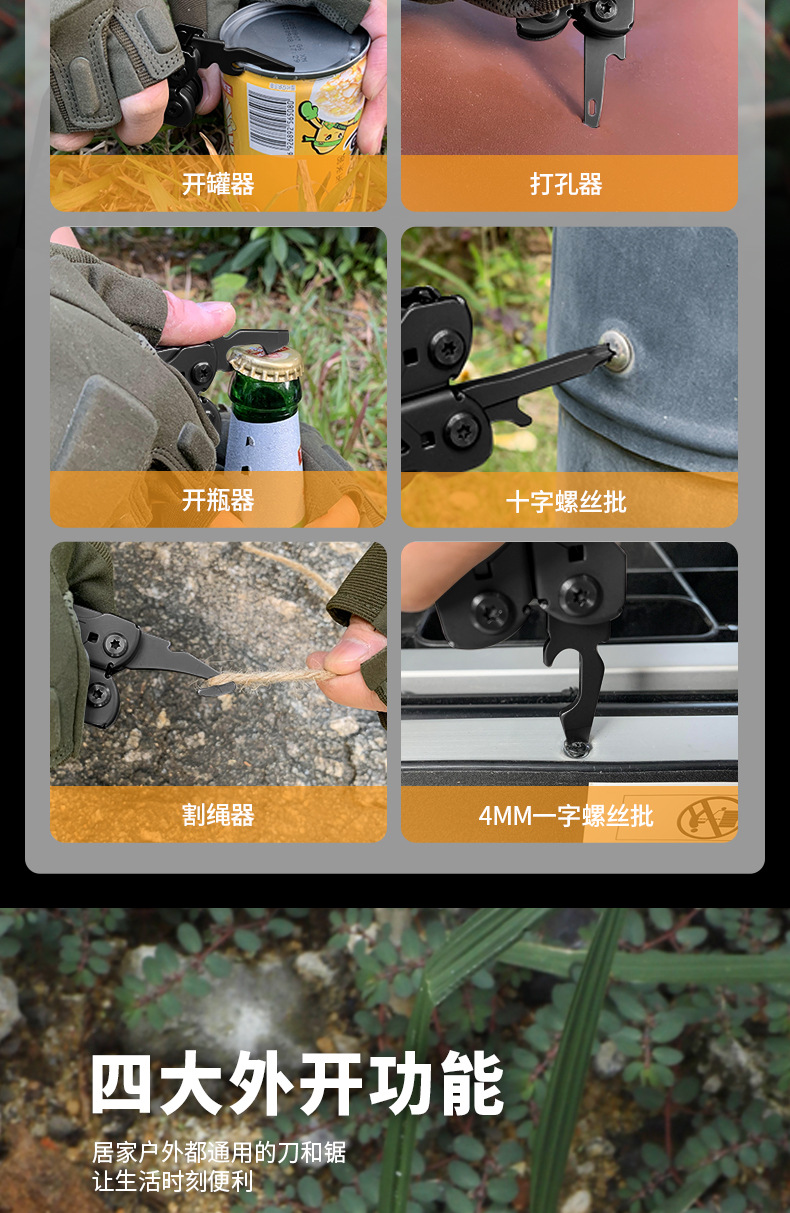 开罐器

打孔器

开瓶器

十字螺丝批

割绳器

4MM一字螺丝批

四大外开功能

居家户外都通用的刀和锯
让生活时刻便利