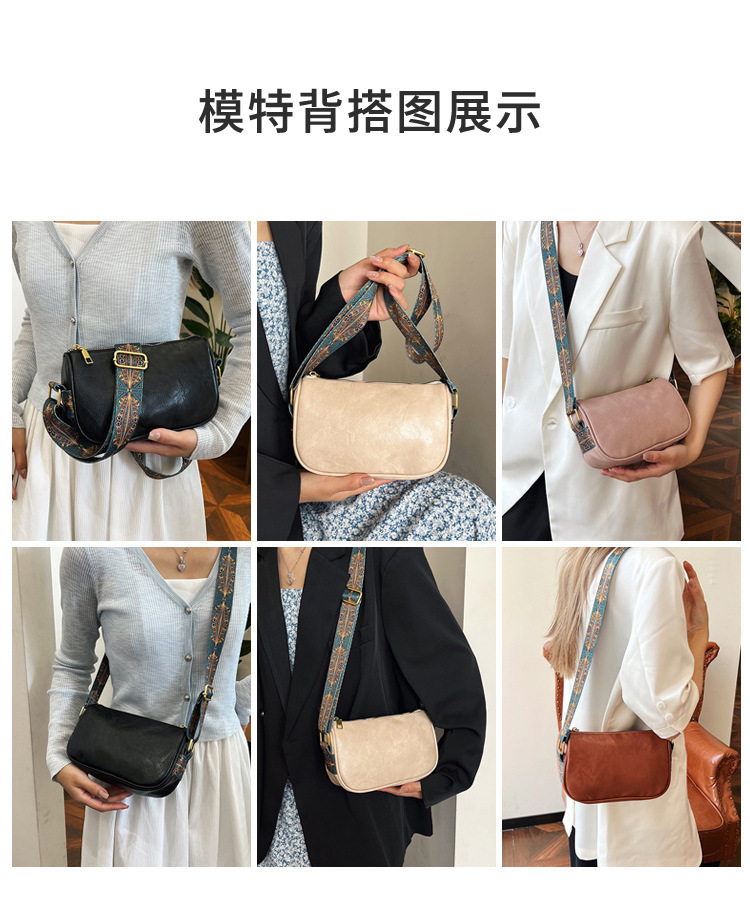 模特背搭图展示