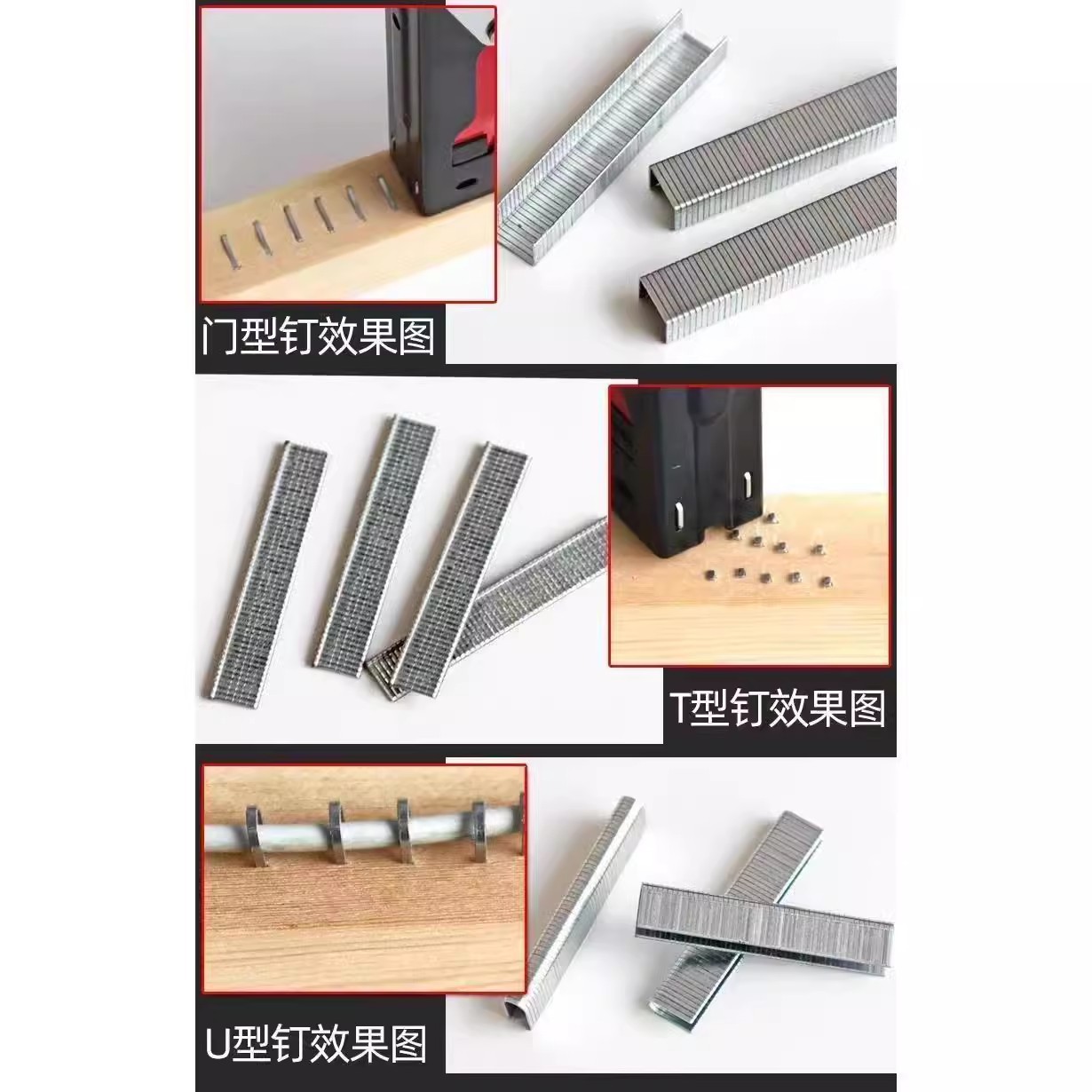 门型钉效果图

T型钉效果图

U型钉效果图