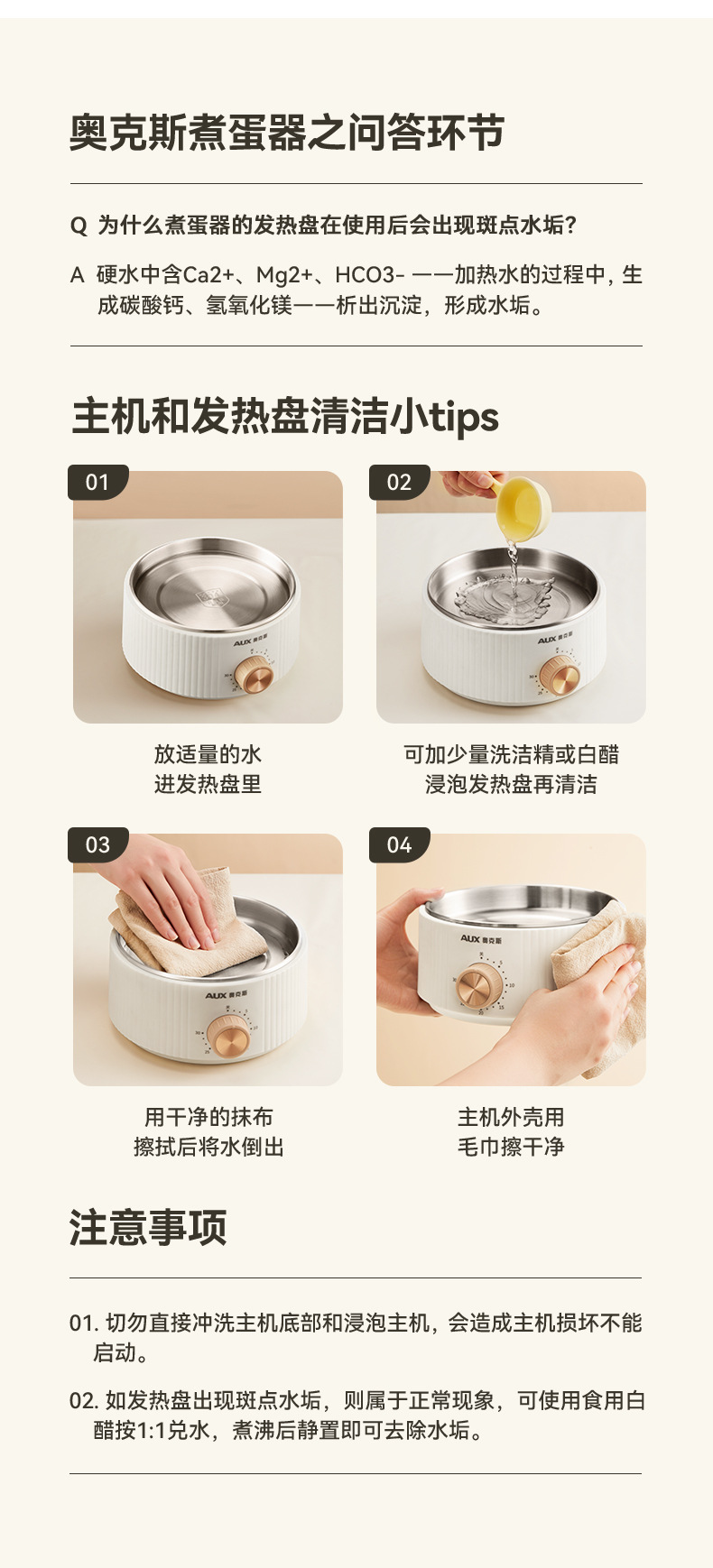 奥克斯煮蛋器之问答环节

Q 为什么煮蛋器的发热盘在使用后会出现斑点水垢？

A 硬水中含Ca2+、Mg2+、HCO3- ——加热水的过程中，生成碳酸钙、氢氧化镁——析出沉淀，形成水垢。

主机和发热盘清洁小tips

01

AUX 奥克斯

放适量的水
进发热盘里

02

AUX 奥克斯

可加少量洗洁精或白醋
浸泡发热盘再清洁

03

AUX 奥克斯

用干净的抹布
擦拭后将水倒出

04

AUX 奥克斯

主机外壳用
毛巾擦干净

注意事项

01. 切勿直接冲洗主机底部和浸泡主机，会造成主机损坏不能启动。

02. 如发热盘出现斑点水垢，则属于正常现象，可使用食用白醋按1:1兑水，煮沸后静置即可去除水垢。