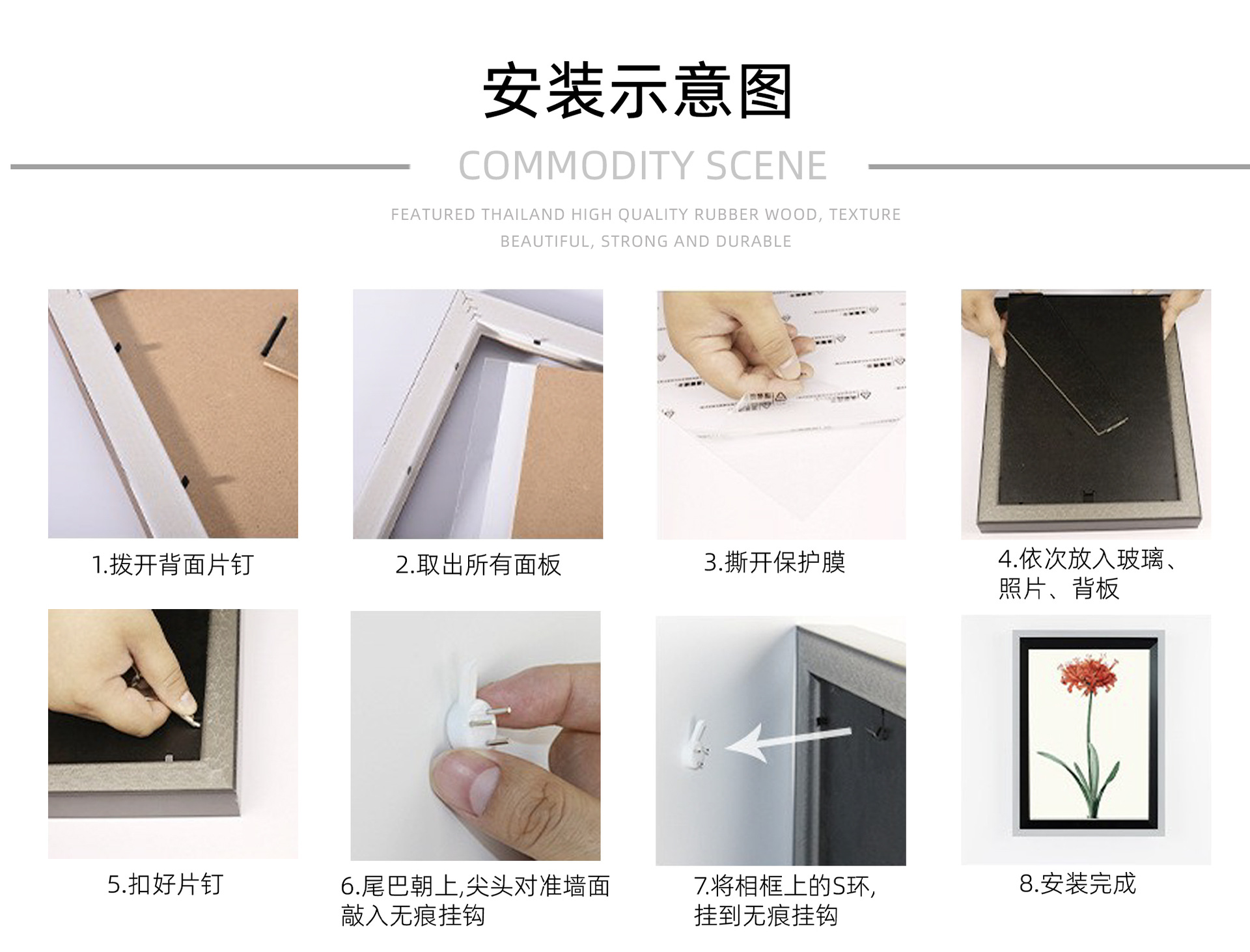 安装示意图

COMMODITY SCENE

FEATURED THAILAND HIGH QUALITY RUBBER WOOD, TEXTURE BEAUTIFUL, STRONG AND DURABLE

1.拨开背面片钉

2.取出所有面板

3.撕开保护膜

4.依次放入玻璃、照片、背板

5.扣好片钉

6.尾巴朝上,尖头对准墙面敲入无痕挂钩

7.将相框上的S环,挂到无痕挂钩

8.安装完成