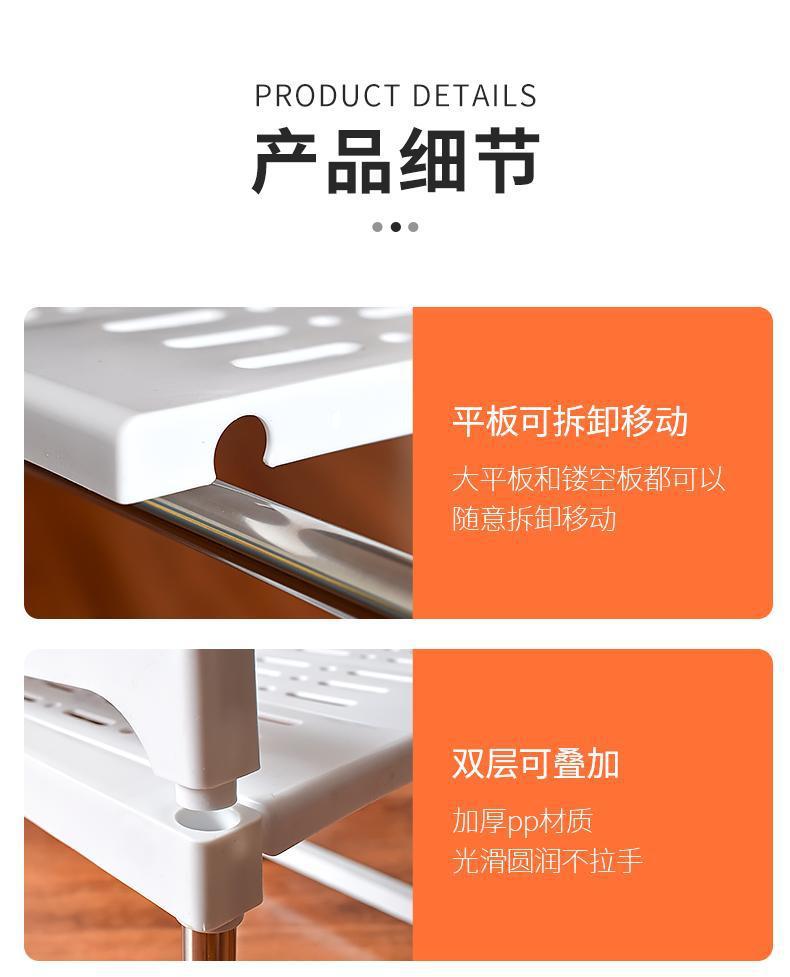 PRODUCT DETAILS
产品细节

平板可拆卸移动
大平板和镂空板都可以随意拆卸移动

双层可叠加
加厚pp材质
光滑圆润不拉手