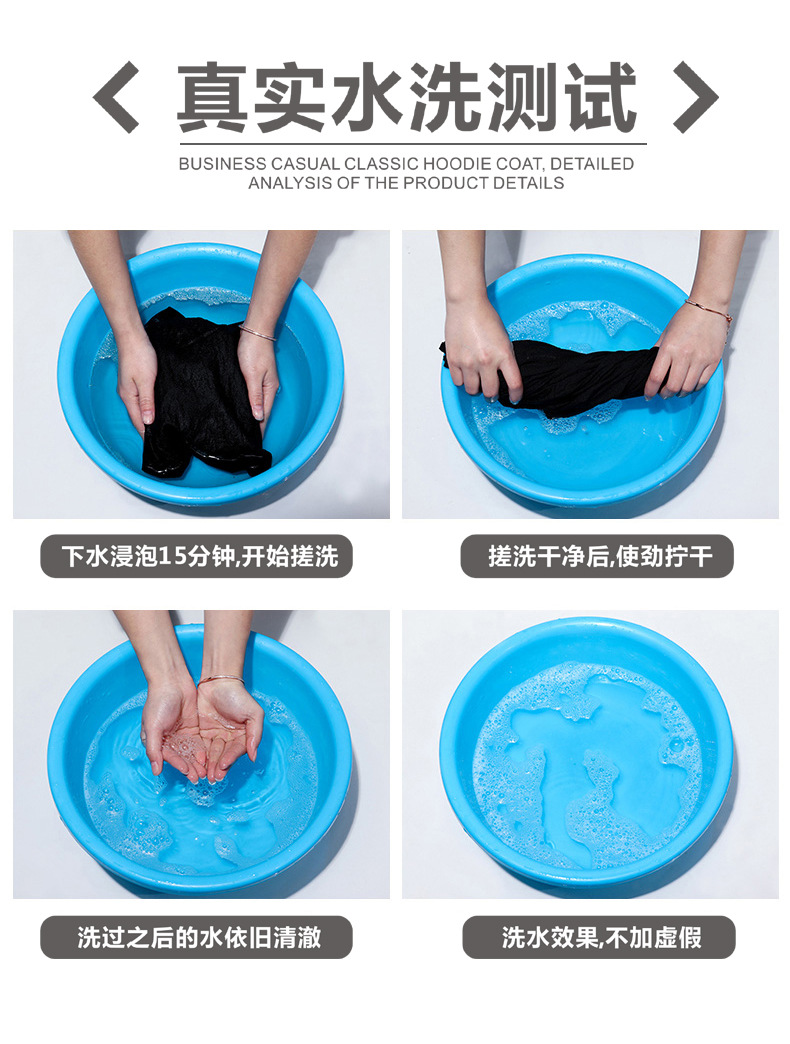 真实水洗测试

BUSINESS CASUAL CLASSIC HOODIE COAT, DETAILED ANALYSIS OF THE PRODUCT DETAILS

下水浸泡15分钟,开始搓洗

搓洗干净后,使劲拧干

洗过之后的水依旧清澈

洗水效果,不加虚假