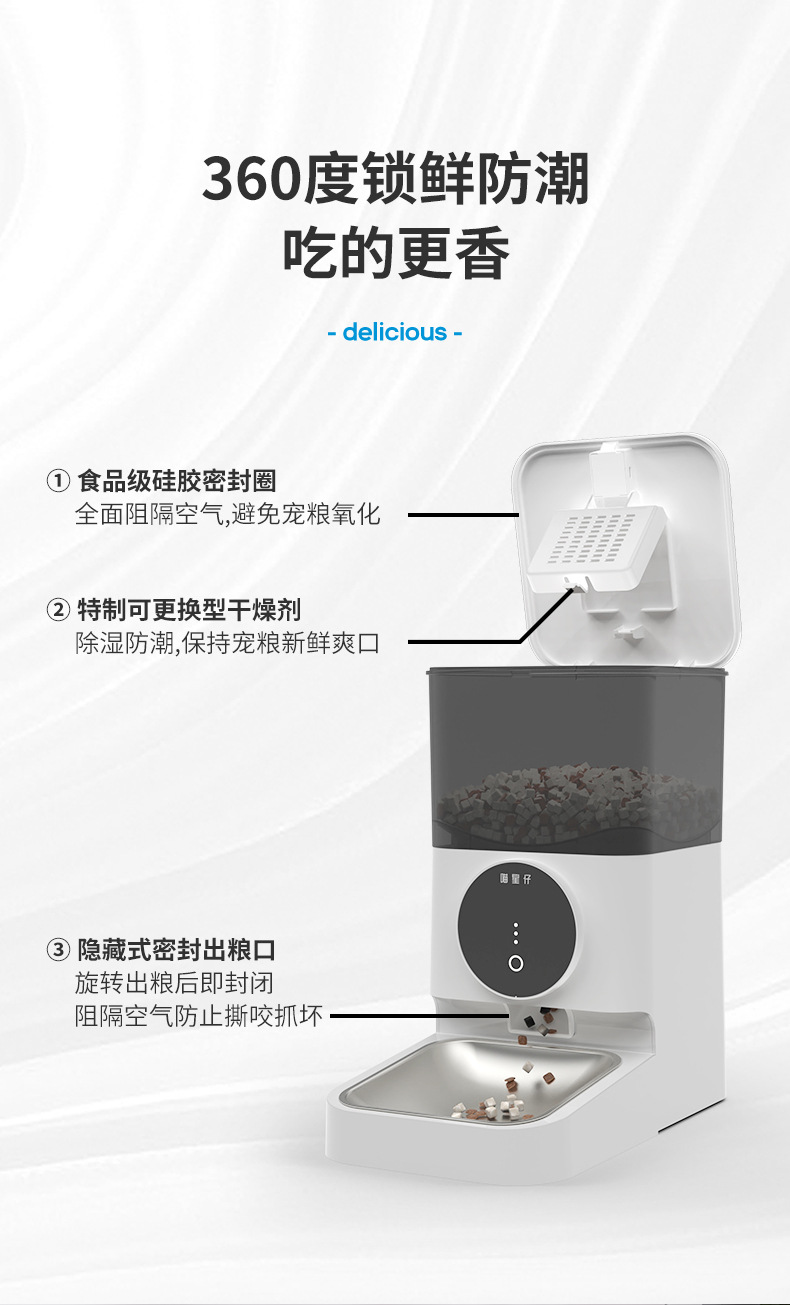 360度锁鲜防潮
吃的更香

- delicious -

① 食品级硅胶密封圈
全面阻隔空气,避免宠粮氧化

② 特制可更换型干燥剂
除湿防潮,保持宠粮新鲜爽口

喵星仔

③ 隐藏式密封出粮口
旋转出粮后即封闭
阻隔空气防止撕咬抓坏