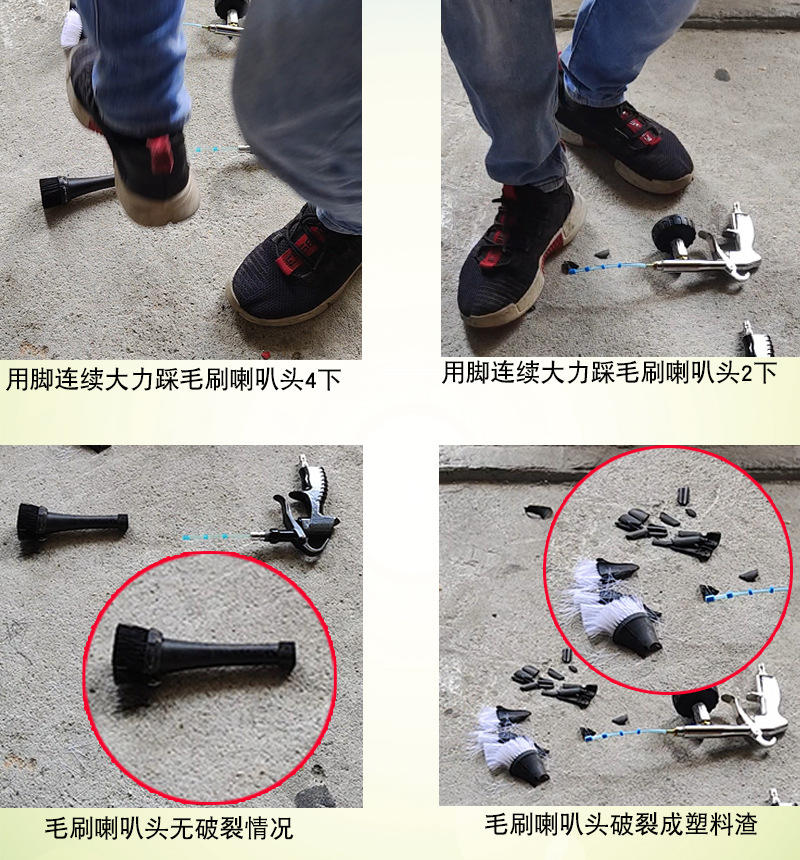 用脚连续大力踩毛刷喇叭头4下

用脚连续大力踩毛刷喇叭头2下

毛刷喇叭头无破裂情况

毛刷喇叭头破裂成塑料渣