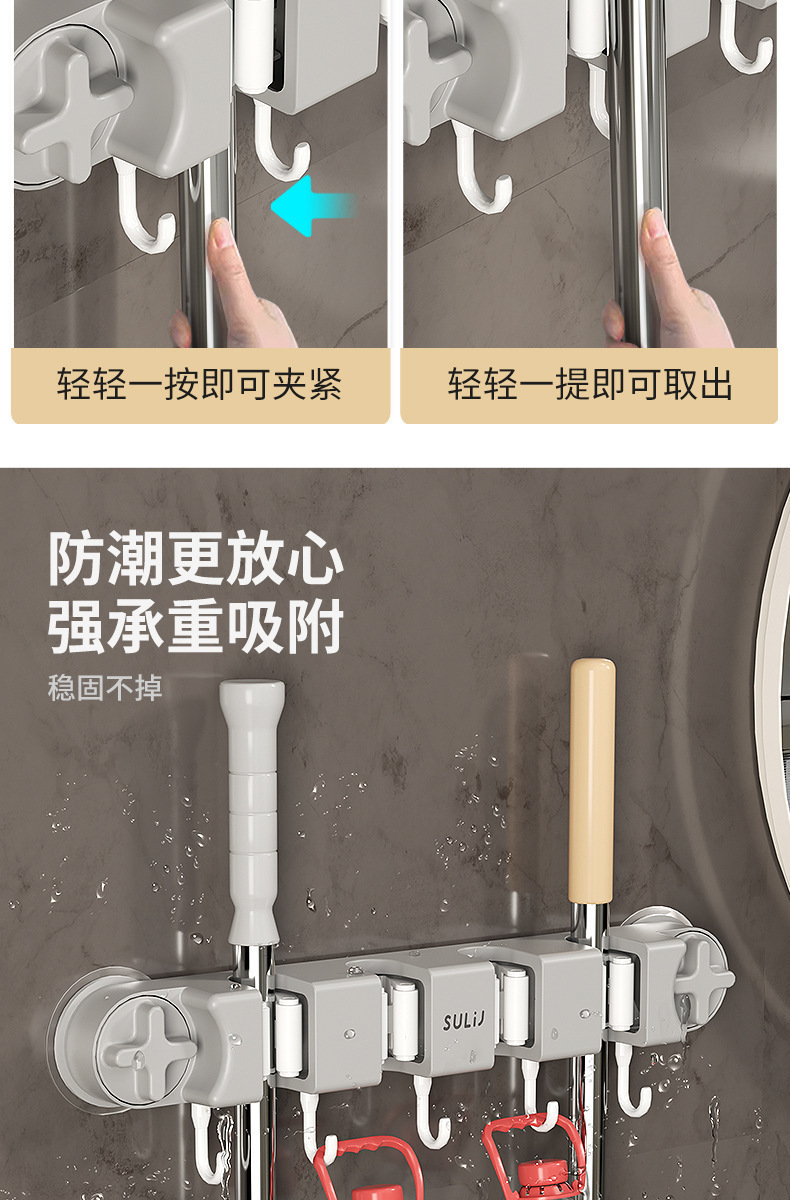 轻轻一按即可夹紧

轻轻一提即可取出

防潮更放心
强承重吸附

稳固不掉

SULiJ