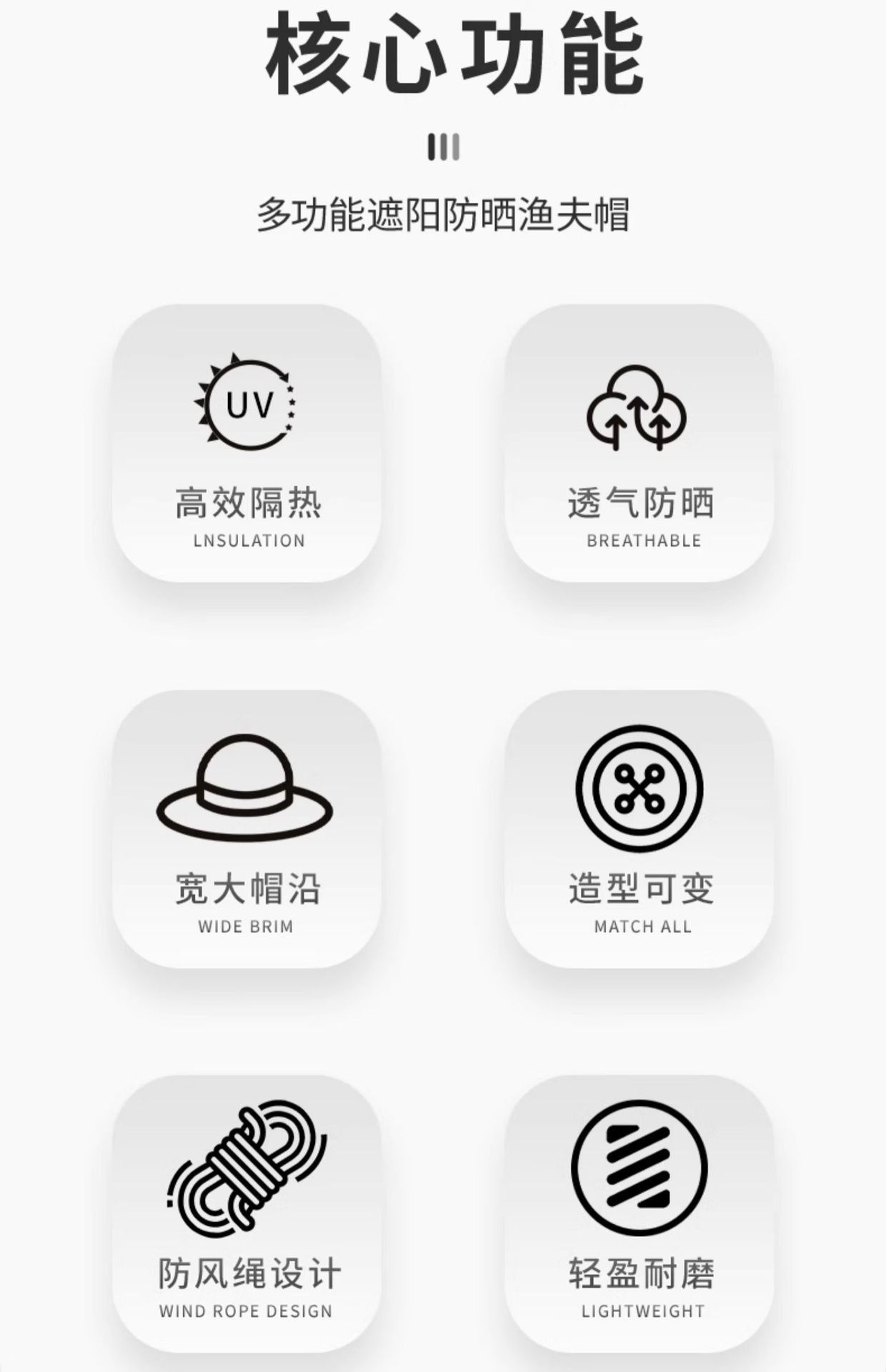 核心功能

多功能遮阳防晒渔夫帽

UV

高效隔热
LNSULATION

透气防晒
BREATHABLE

宽大帽沿
WIDE BRIM

造型可变
MATCH ALL

防风绳设计
WIND ROPE DESIGN

轻盈耐磨
LIGHTWEIGHT