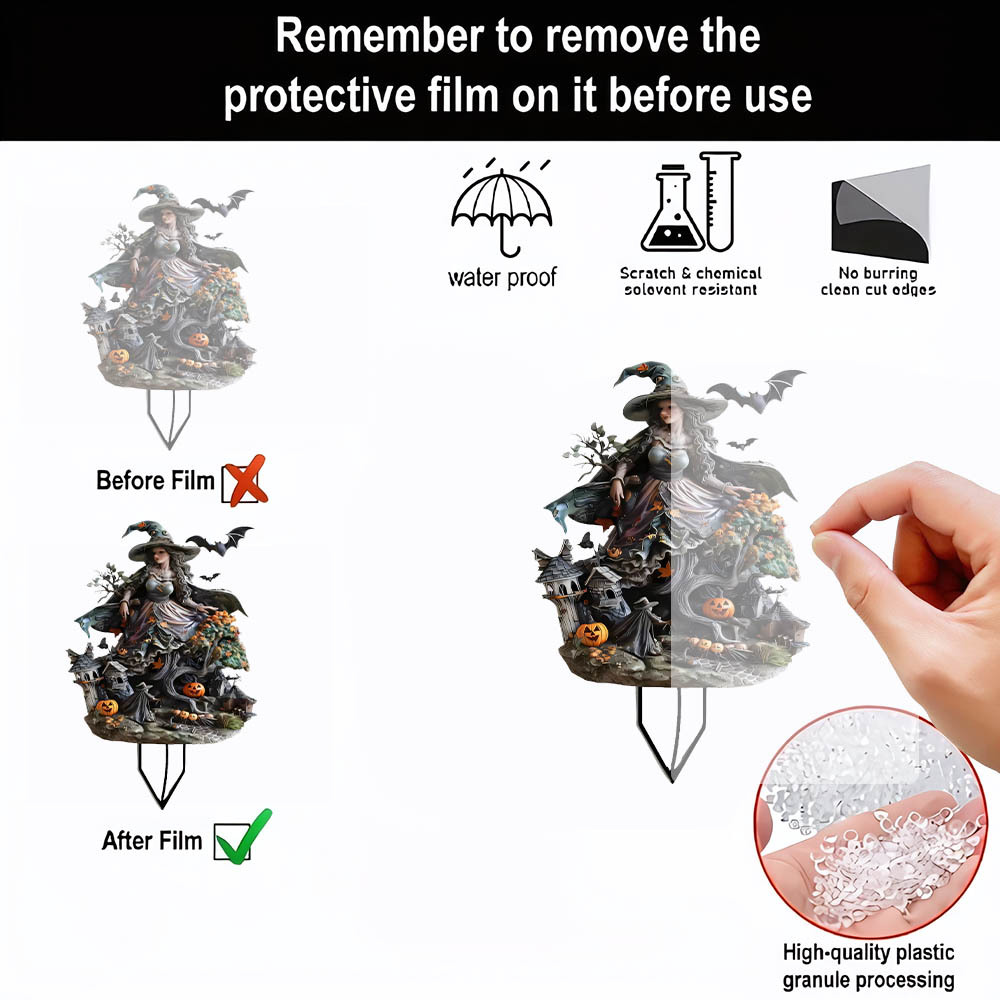 Remember to remove the protective film on it before use

water proof

Scratch & chemical solevent resistant

No burring clean cut edges

Before Film

After Film

High-quality plastic granule processing