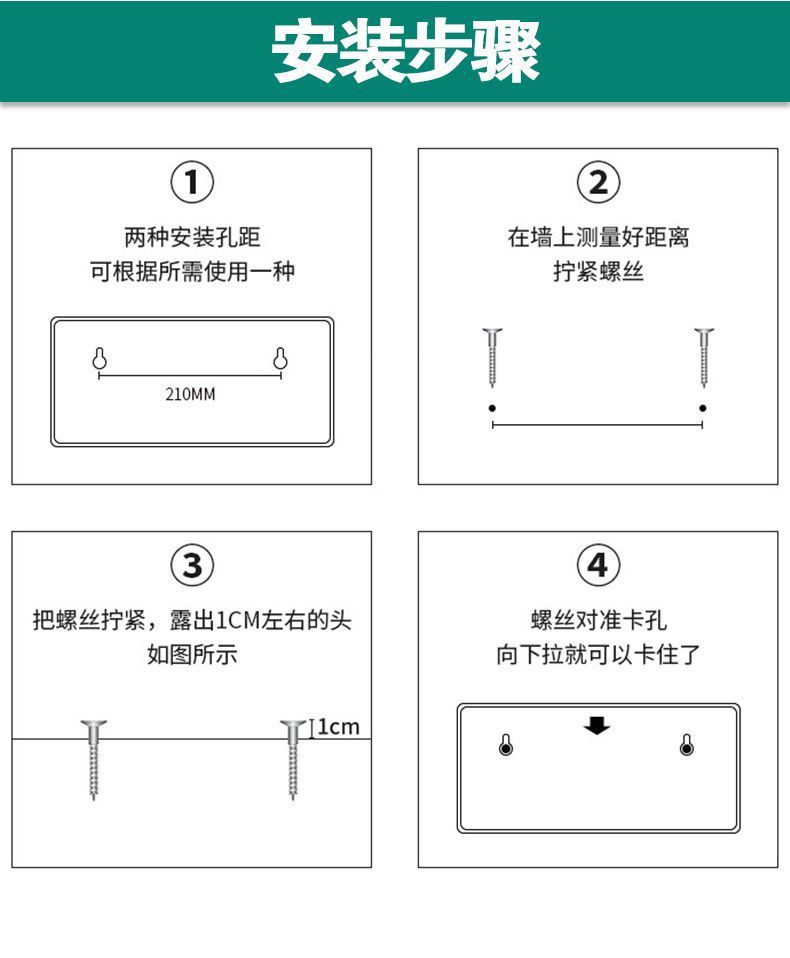 安装步骤

①

两种安装孔距
可根据所需使用一种

210MM

②

在墙上测量好距离
拧紧螺丝

③

把螺丝拧紧，露出1CM左右的头
如图所示

1cm

④

螺丝对准卡孔
向下拉就可以卡住了