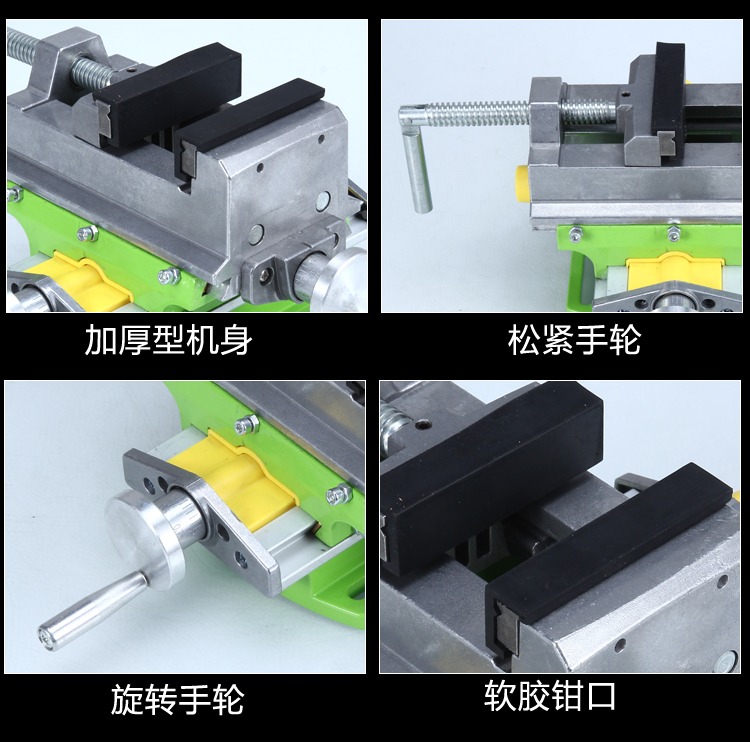 加厚型机身

松紧手轮

旋转手轮

软胶钳口