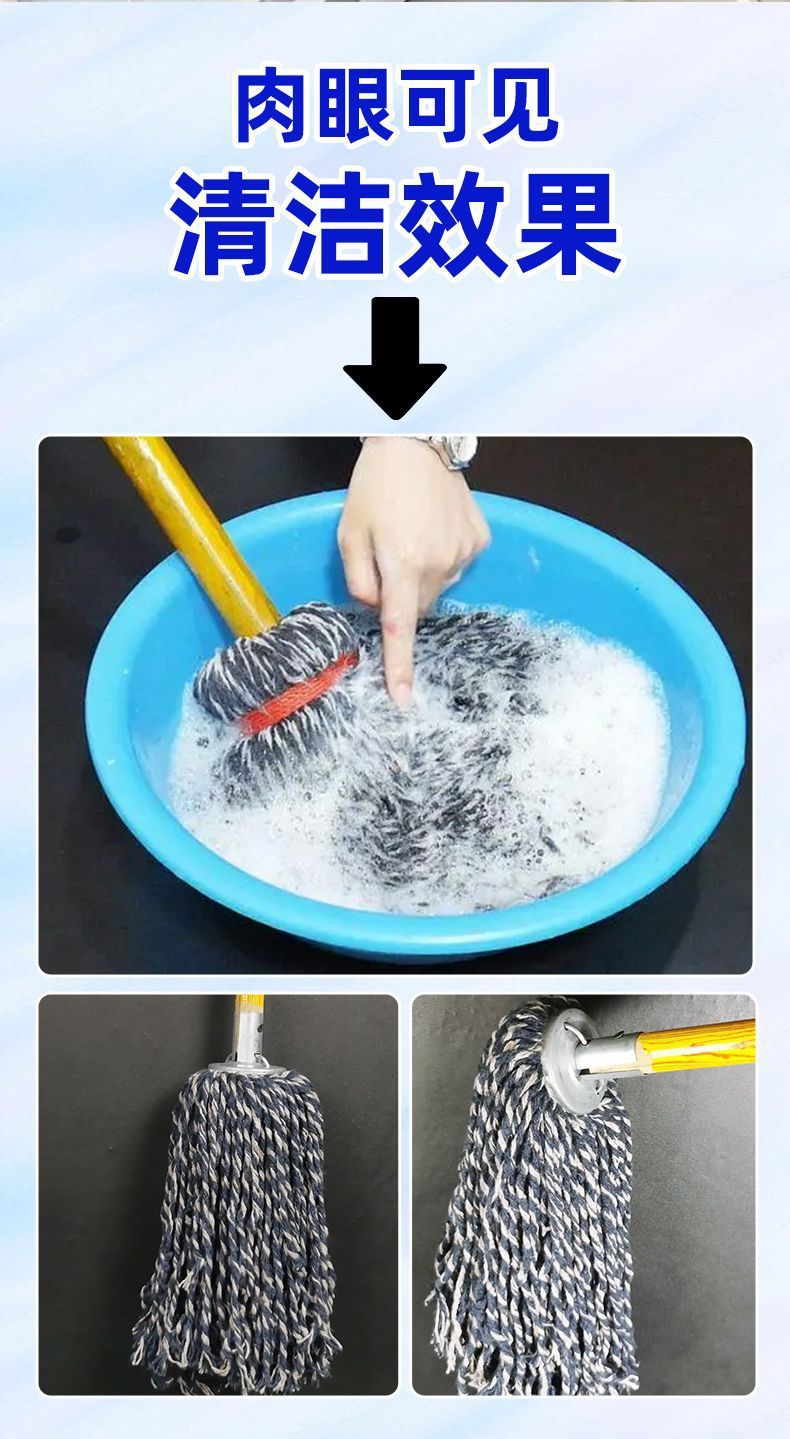 肉眼可见
清洁效果