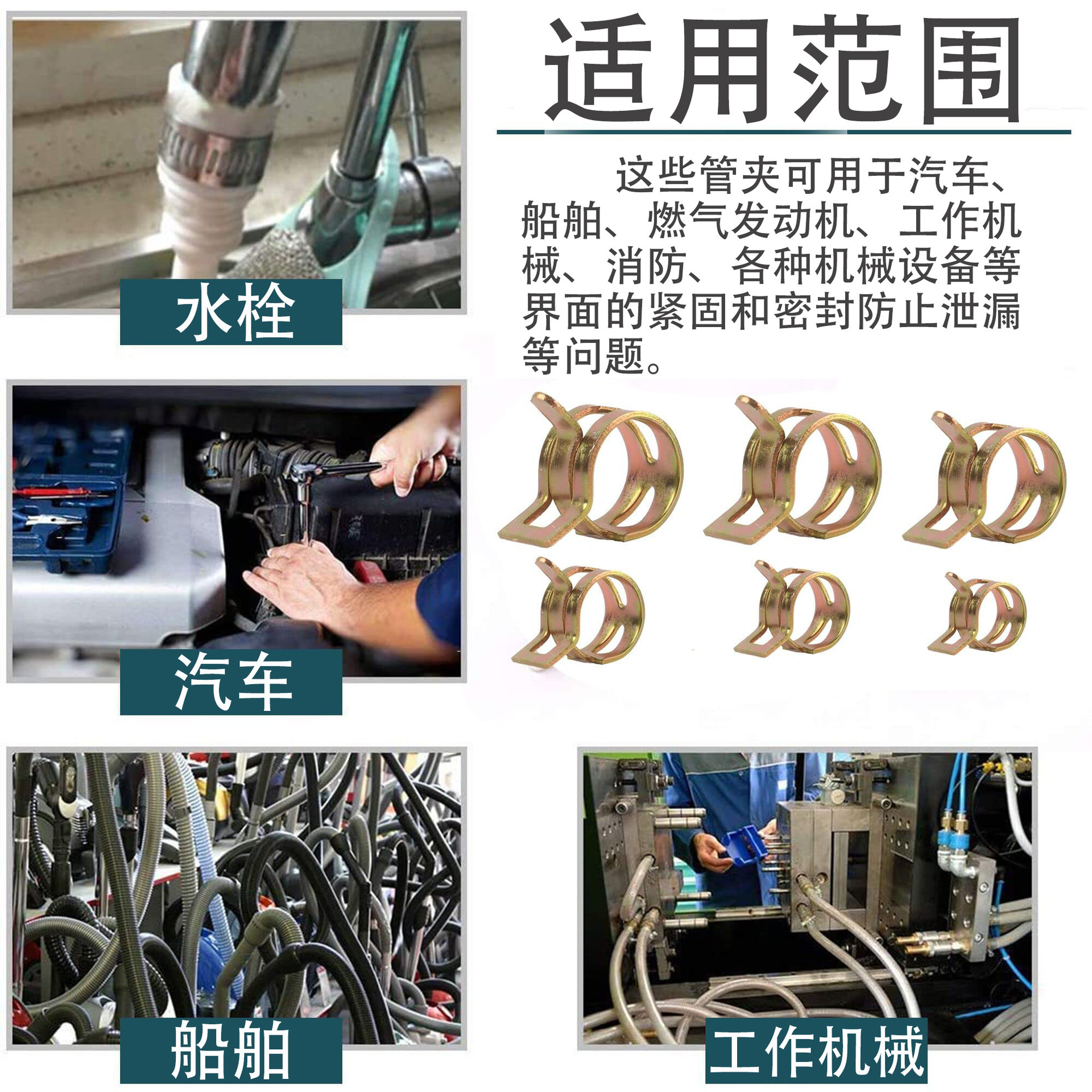 适用范围

这些管夹可用于汽车、船舶、燃气发动机、工作机械、消防、各种机械设备等界面的紧固和密封防止泄漏等问题。

水栓

汽车

船舶

工作机械