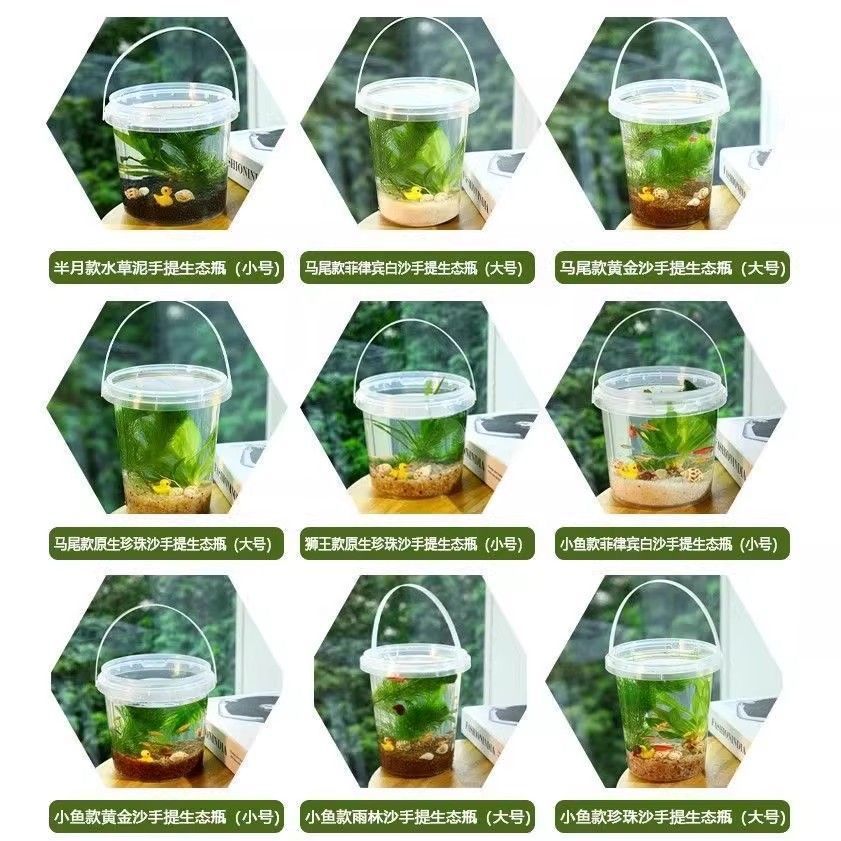 半月款水草泥手提生态瓶（小号）

马尾款菲律宾白沙手提生态瓶（大号）

马尾款黄金沙手提生态瓶（大号）

马尾款原生珍珠沙手提生态瓶（大号）

狮王款原生珍珠沙手提生态瓶（小号）

小鱼款菲律宾白沙手提生态瓶（小号）

小鱼款黄金沙手提生态瓶（小号）

小鱼款雨林沙手提生态瓶（大号）

小鱼款珍珠沙手提生态瓶（大号）