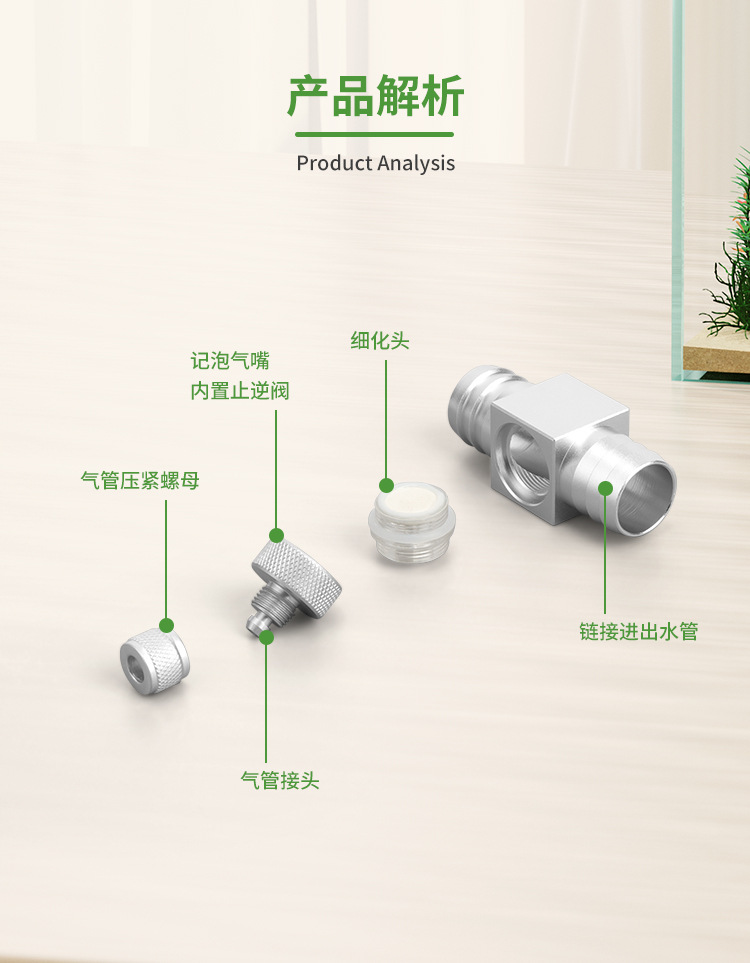 产品解析

Product Analysis

记泡气嘴
内置止逆阀

细化头

气管压紧螺母

链接进出水管

气管接头