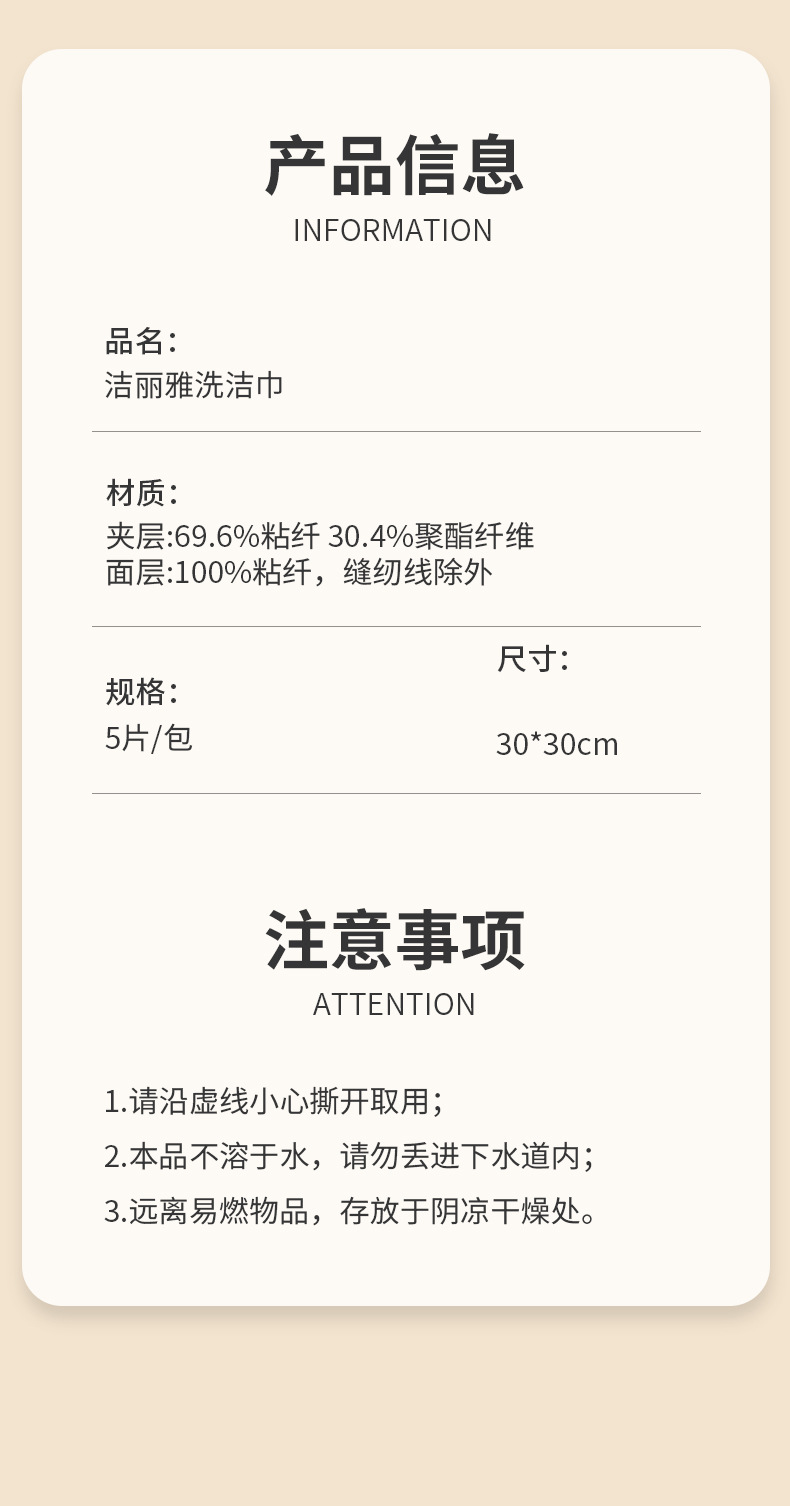 产品信息
INFORMATION

品名：
洁丽雅洗洁巾

材质：
夹层:69.6%粘纤 30.4%聚酯纤维
面层:100%粘纤，缝纫线除外

规格：
5片/包

尺寸：
30*30cm

注意事项
ATTENTION

1.请沿虚线小心撕开取用；
2.本品不溶于水，请勿丢进下水道内；
3.远离易燃物品，存放于阴凉干燥处。