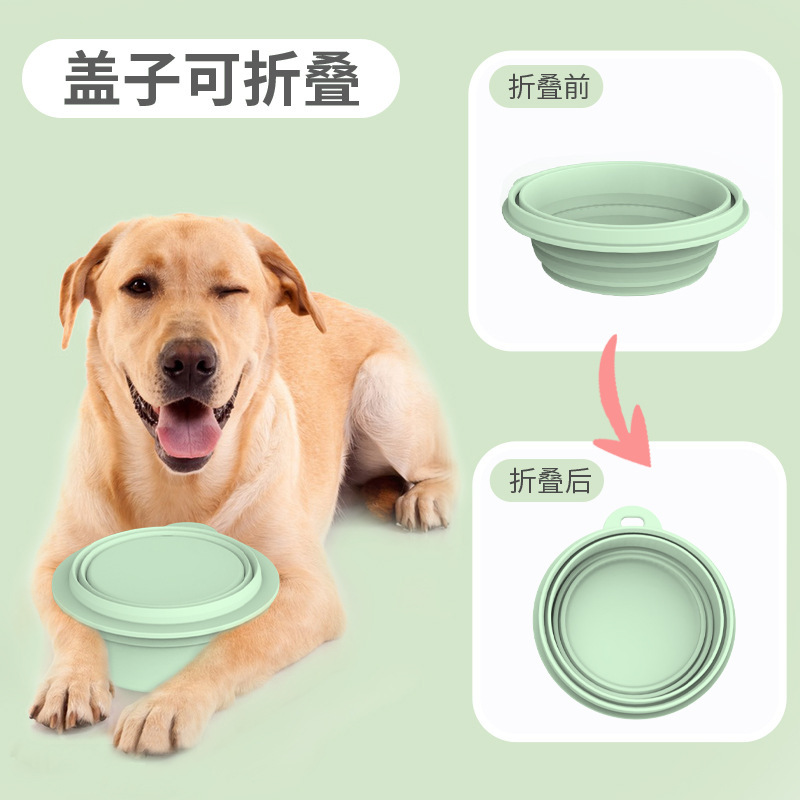 盖子可折叠

折叠前

折叠后