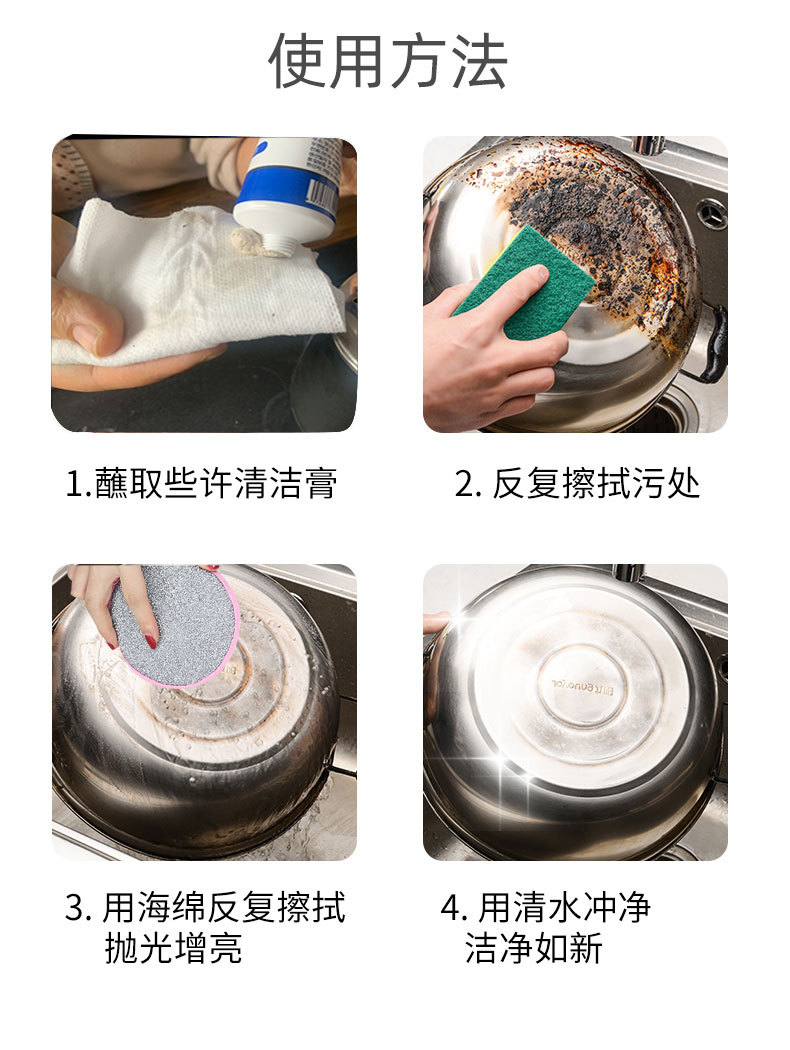 使用方法

1.蘸取些许清洁膏

2. 反复擦拭污处

3. 用海绵反复擦拭
抛光增亮

4. 用清水冲净
洁净如新