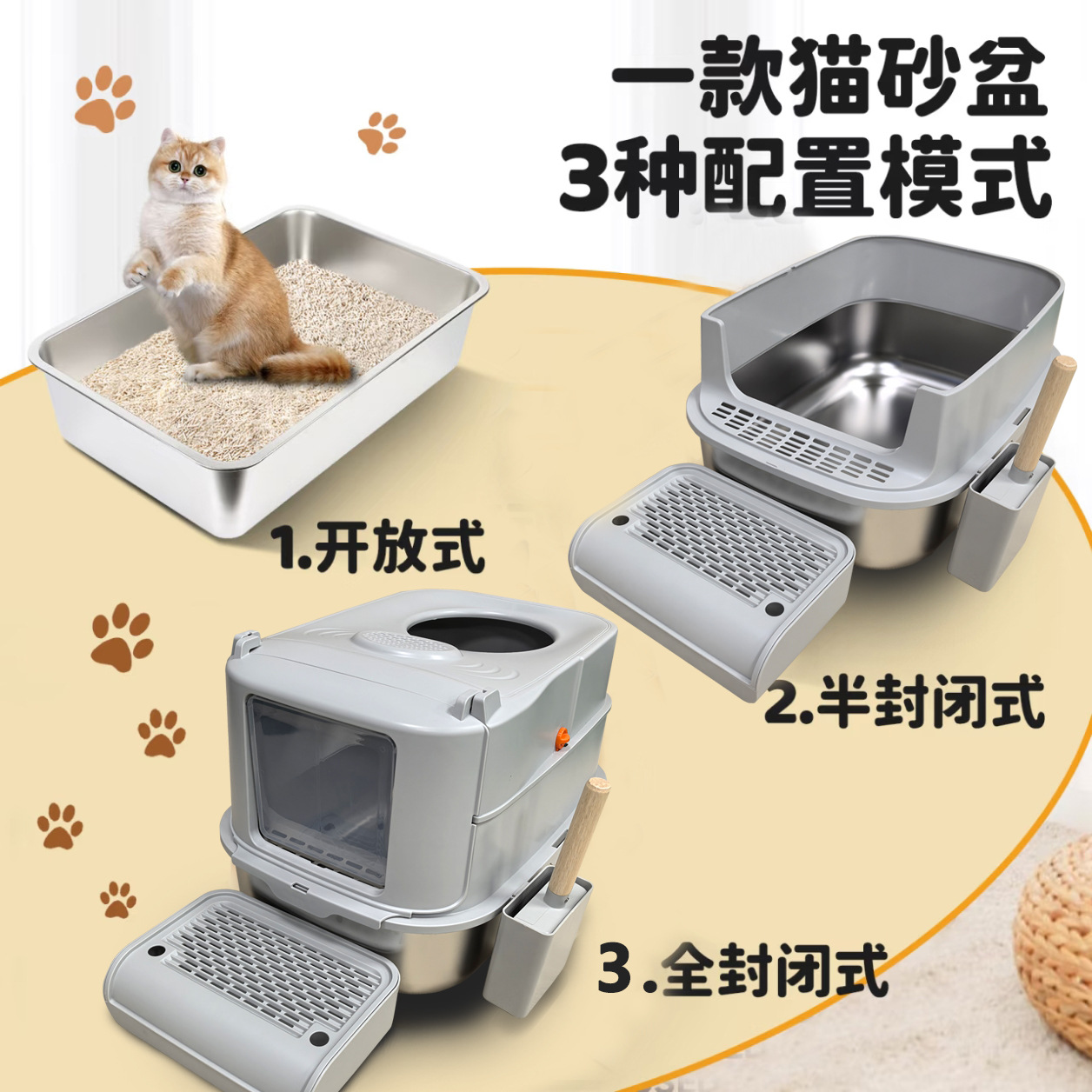 一款猫砂盆
3种配置模式

1.开放式

2.半封闭式

3.全封闭式