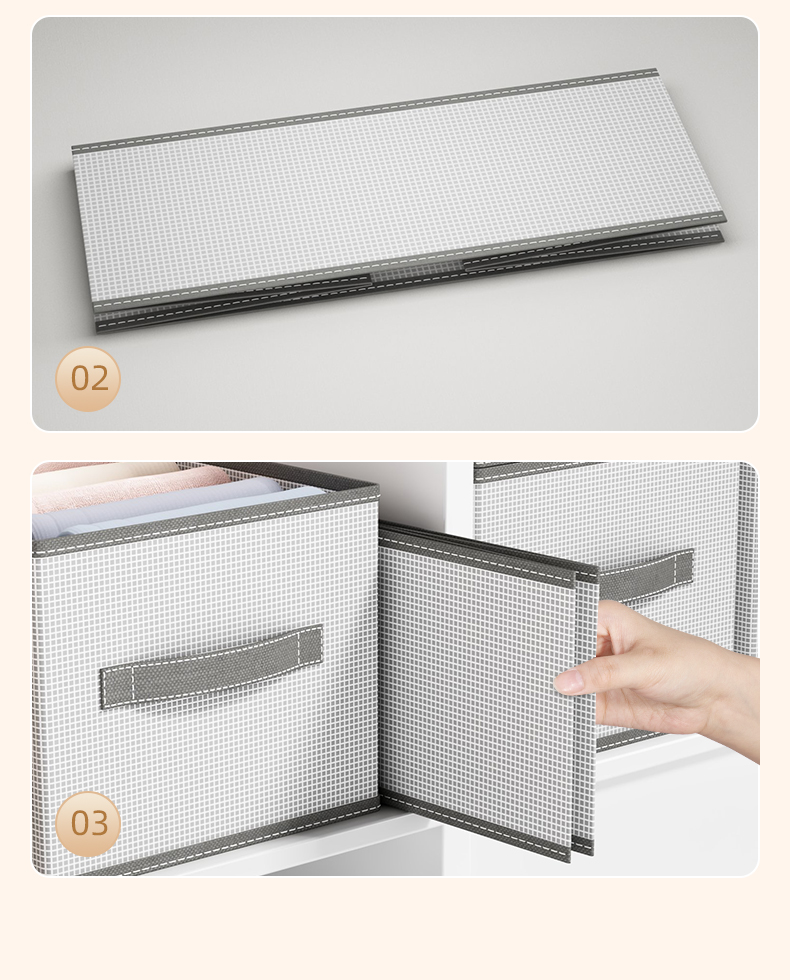 02

03