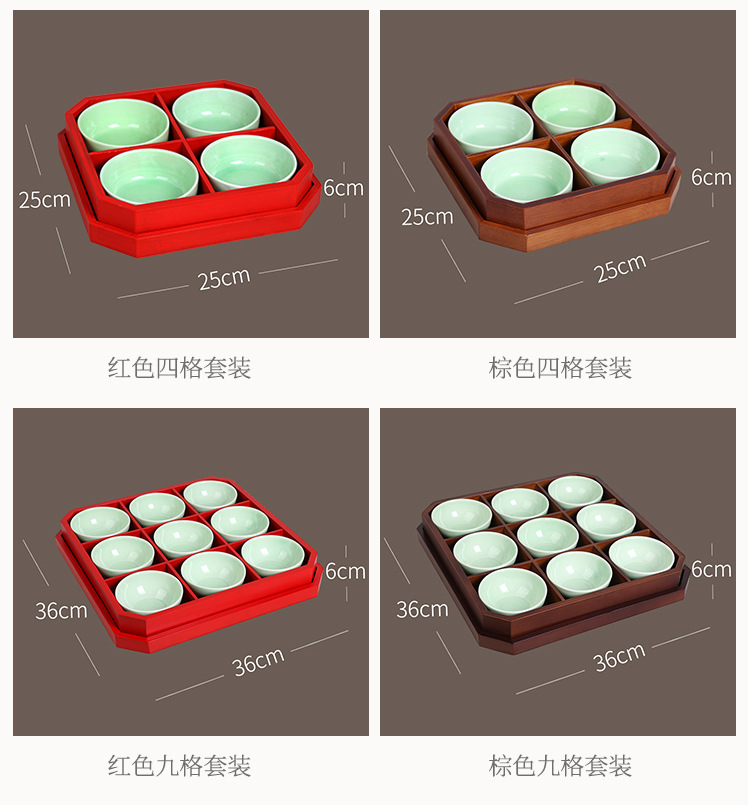 25cm
6cm
25cm

红色四格套装

25cm
6cm
25cm

棕色四格套装

36cm
6cm
36cm

红色九格套装

36cm
6cm
36cm

棕色九格套装