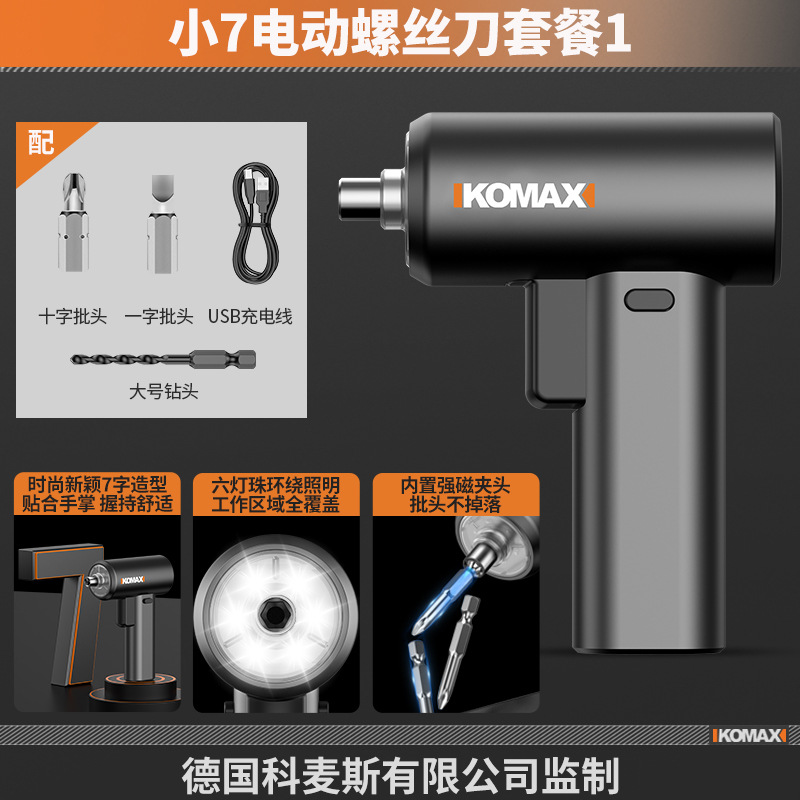 小7电动螺丝刀套餐1

配

十字批头 一字批头 USB充电线

大号钻头

KOMAX

时尚新颖7字造型
贴合手掌 握持舒适

KOMAX

六灯珠环绕照明
工作区域全覆盖

内置强磁夹头
批头不掉落

KOMAX

德国科麦斯有限公司监制