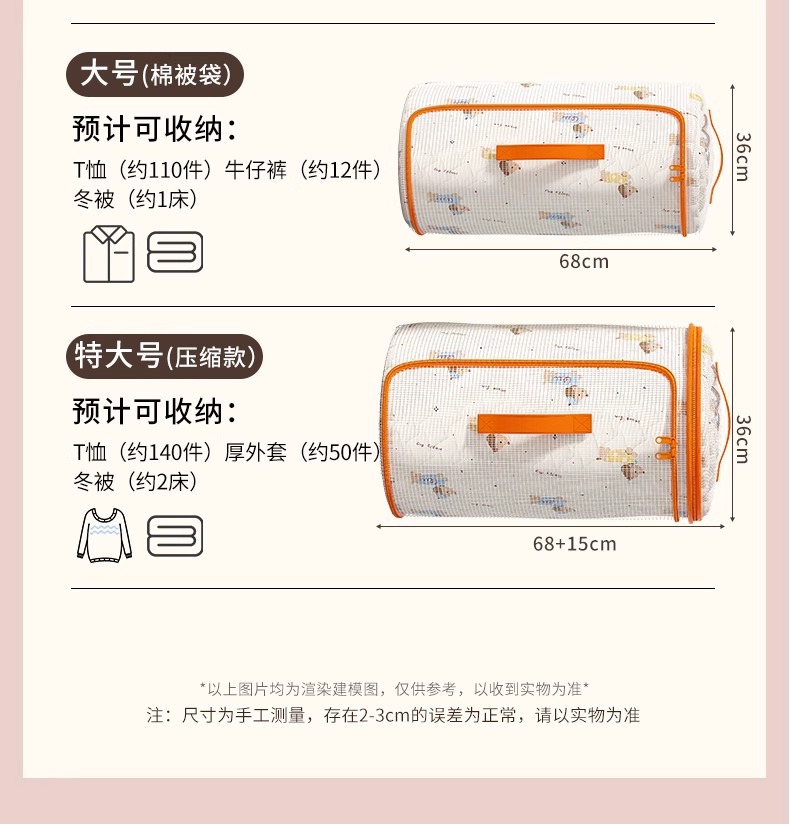 大号(棉被袋)

预计可收纳：

T恤（约110件）牛仔裤（约12件）
冬被（约1床）

36cm

68cm

特大号(压缩款)

预计可收纳：

T恤（约140件）厚外套（约50件）
冬被（约2床）

36cm

68+15cm

*以上图片均为渲染建模图，仅供参考，以收到实物为准*

注：尺寸为手工测量，存在2-3cm的误差为正常，请以实物为准