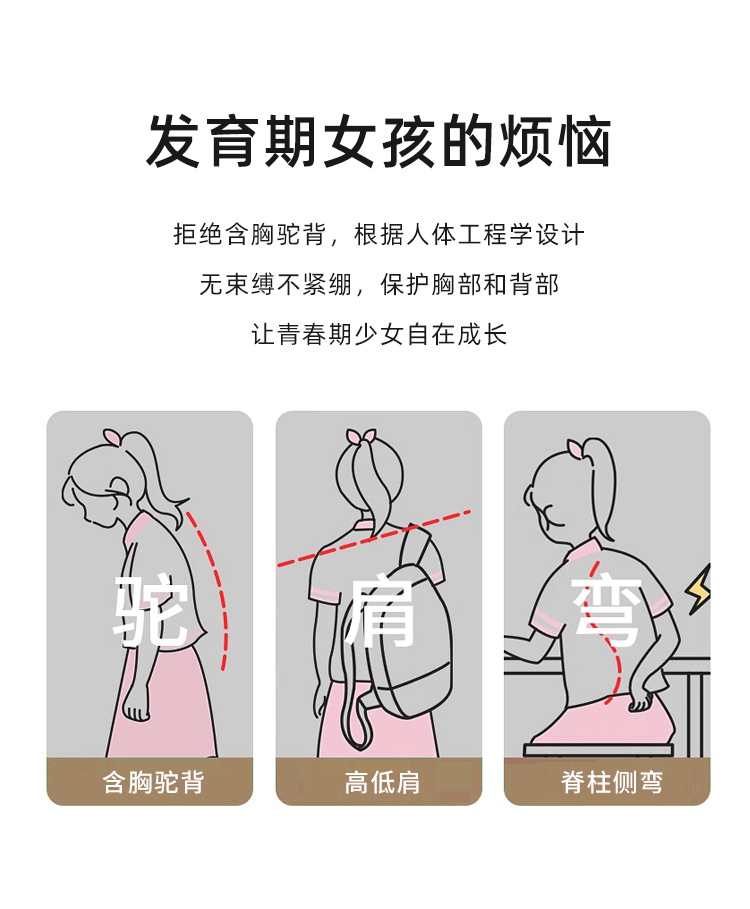 发育期女孩的烦恼

拒绝含胸驼背，根据人体工程学设计

无束缚不紧绷，保护胸部和背部

让青春期少女自在成长

驼

含胸驼背

肩

高低肩

弯

脊柱侧弯