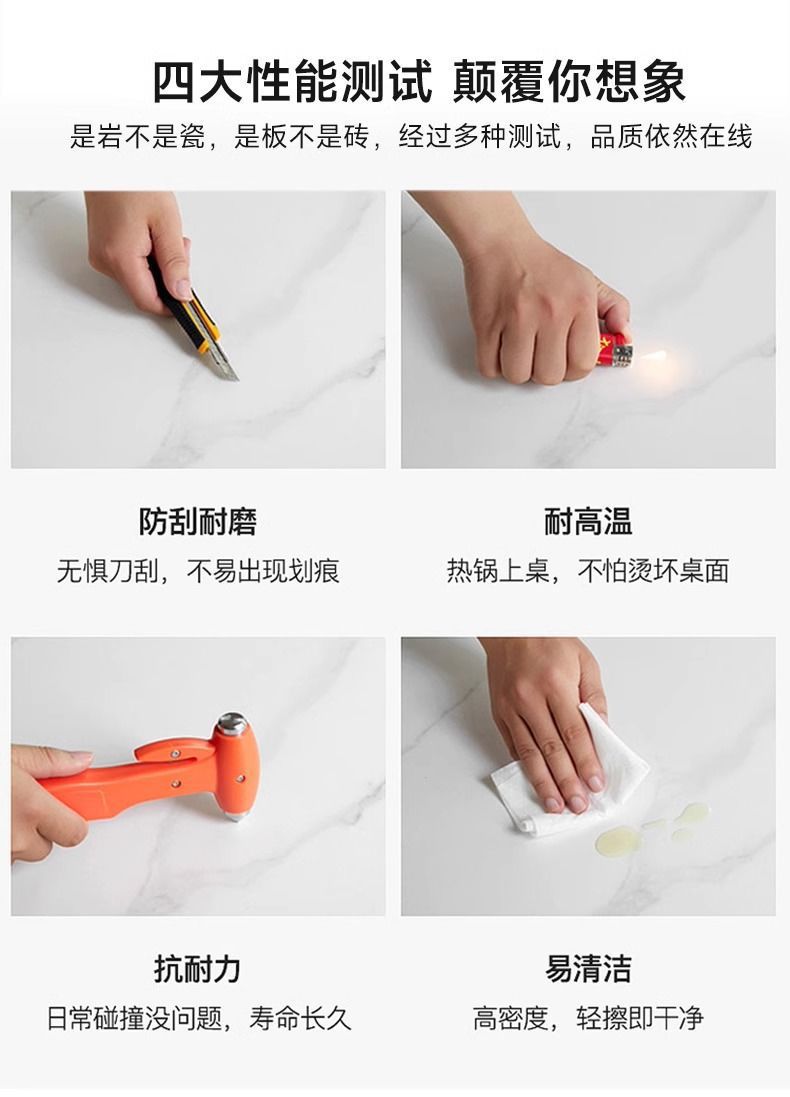 四大性能测试 颠覆你想象

是岩不是瓷，是板不是砖，经过多种测试，品质依然在线

防刮耐磨

无惧刀刮，不易出现划痕

耐高温

热锅上桌，不怕烫坏桌面

抗耐力

日常碰撞没问题，寿命长久

易清洁

高密度，轻擦即干净