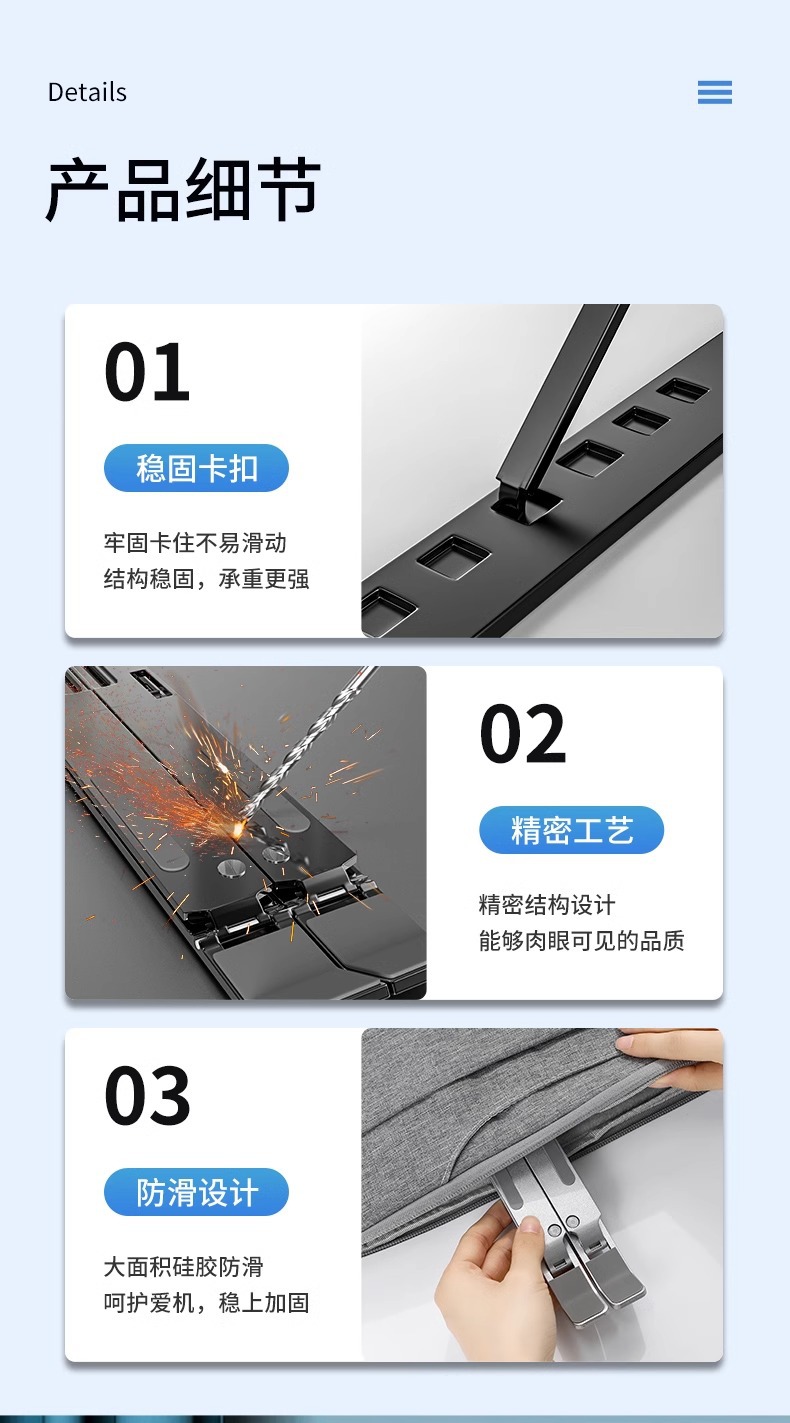 Details

产品细节

01

稳固卡扣

牢固卡住不易滑动
结构稳固，承重更强

02

精密工艺

精密结构设计
能够肉眼可见的品质

03

防滑设计

大面积硅胶防滑
呵护爱机，稳上加固