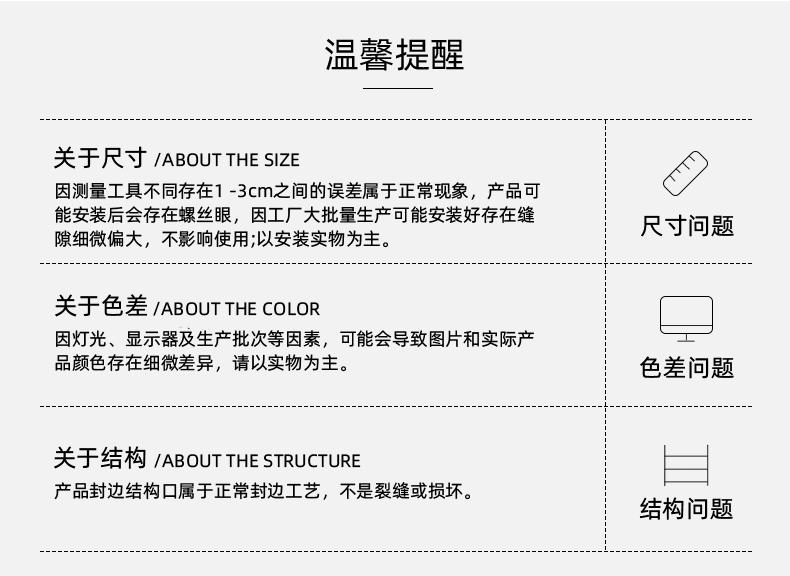 温馨提醒

关于尺寸 /ABOUT THE SIZE

因测量工具不同存在1 -3cm之间的误差属于正常现象，产品可能安装后会存在螺丝眼，因工厂大批量生产可能安装好存在缝隙细微偏大，不影响使用;以安装实物为主。

尺寸问题

关于色差 /ABOUT THE COLOR

因灯光、显示器及生产批次等因素，可能会导致图片和实际产品颜色存在细微差异，请以实物为主。

色差问题

关于结构 /ABOUT THE STRUCTURE

产品封边结构口属于正常封边工艺，不是裂缝或损坏。

结构问题