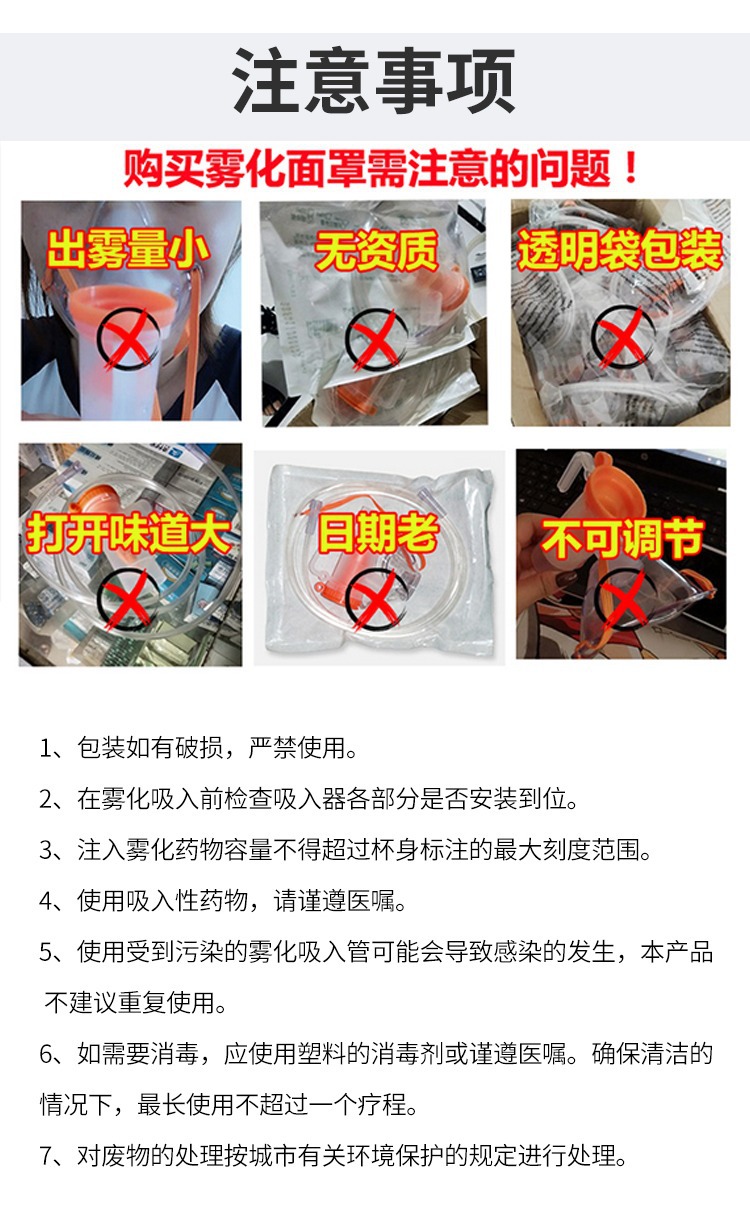 注意事项

购买雾化面罩需注意的问题！

出雾量小

无资质

透明袋包装

打开味道大

日期老

不可调节

1、包装如有破损，严禁使用。

2、在雾化吸入前检查吸入器各部分是否安装到位。

3、注入雾化药物容量不得超过杯身标注的最大刻度范围。

4、使用吸入性药物，请谨遵医嘱。

5、使用受到污染的雾化吸入管可能会导致感染的发生，本产品不建议重复使用。

6、如需要消毒，应使用塑料的消毒剂或谨遵医嘱。确保清洁的情况下，最长使用不超过一个疗程。

7、对废物的处理按城市有关环境保护的规定进行处理。