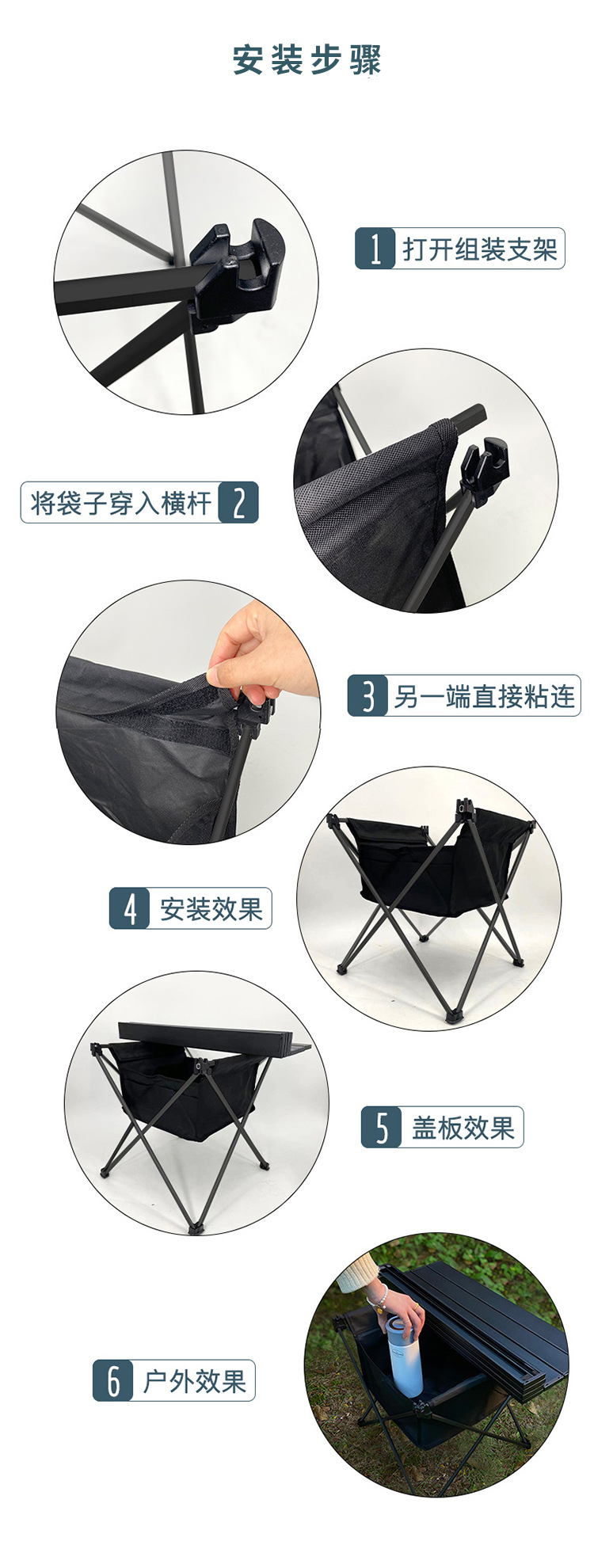 安装步骤

1 打开组装支架

将袋子穿入横杆 2

3 另一端直接粘连

4 安装效果

5 盖板效果

6 户外效果