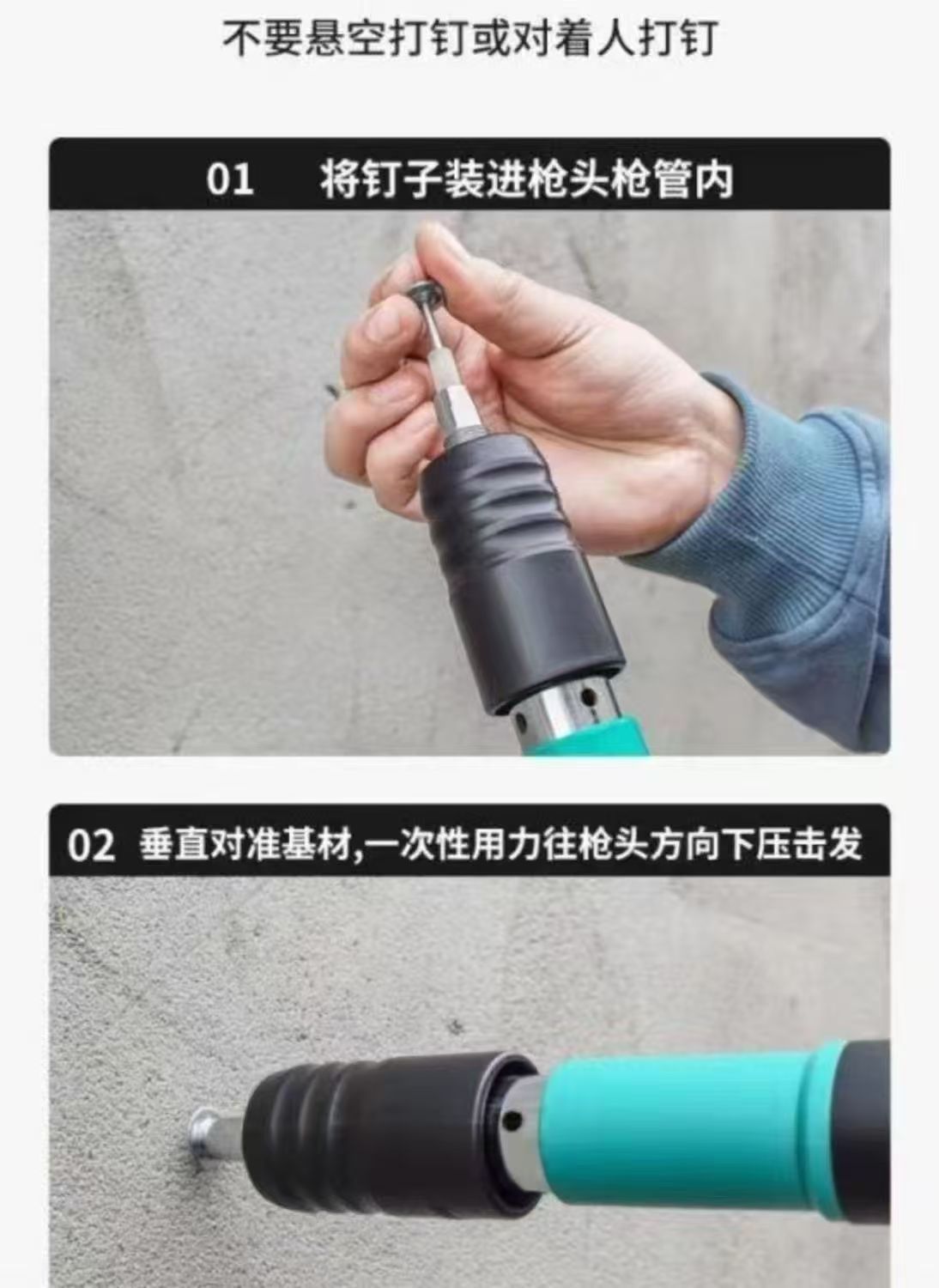 不要悬空打钉或对着人打钉

01　将钉子装进枪头枪管内

02　垂直对准基材,一次性用力往枪头方向下压击发