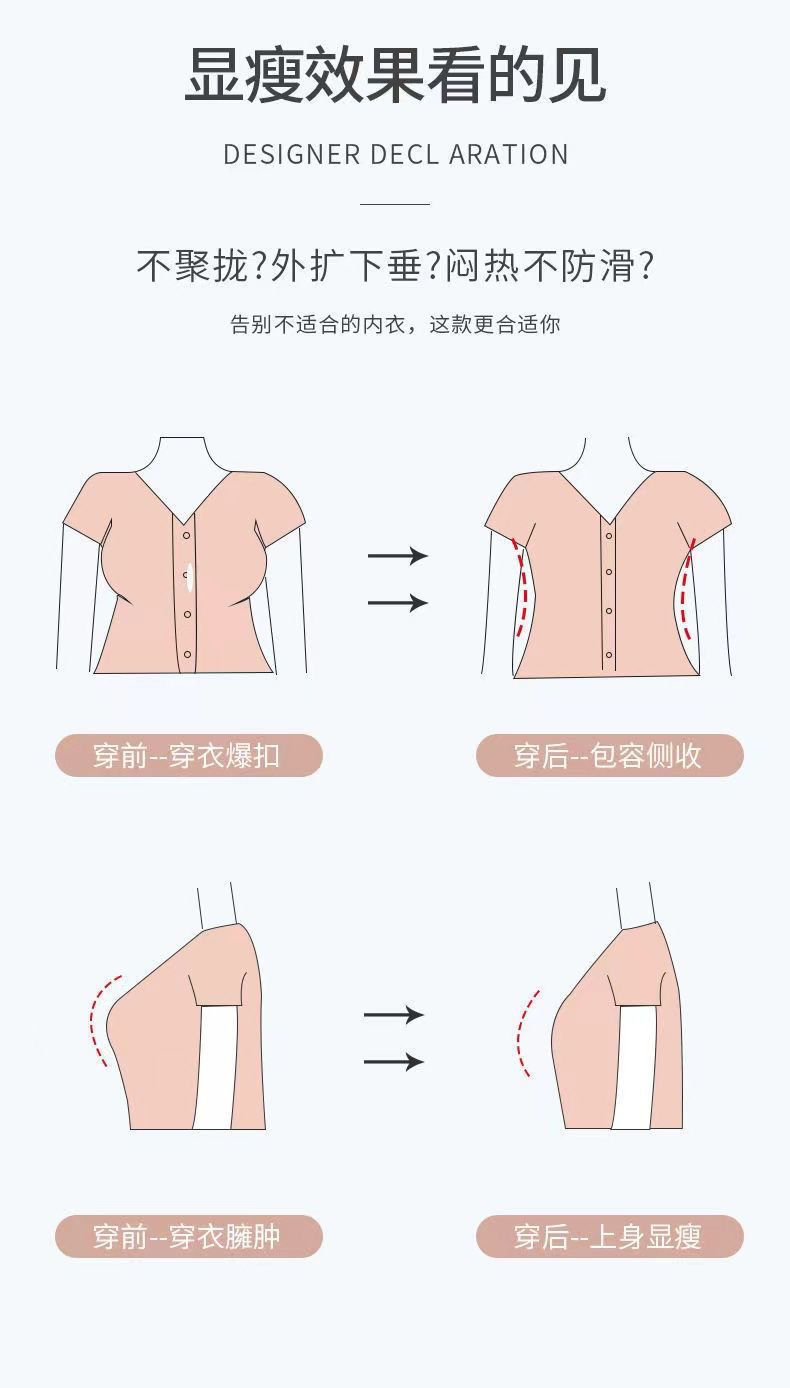 显瘦效果看的见

DESIGNER DECL ARATION

不聚拢?外扩下垂?闷热不防滑?

告别不适合的内衣，这款更合适你

穿前--穿衣爆扣

穿后--包容侧收

穿前--穿衣臃肿

穿后--上身显瘦