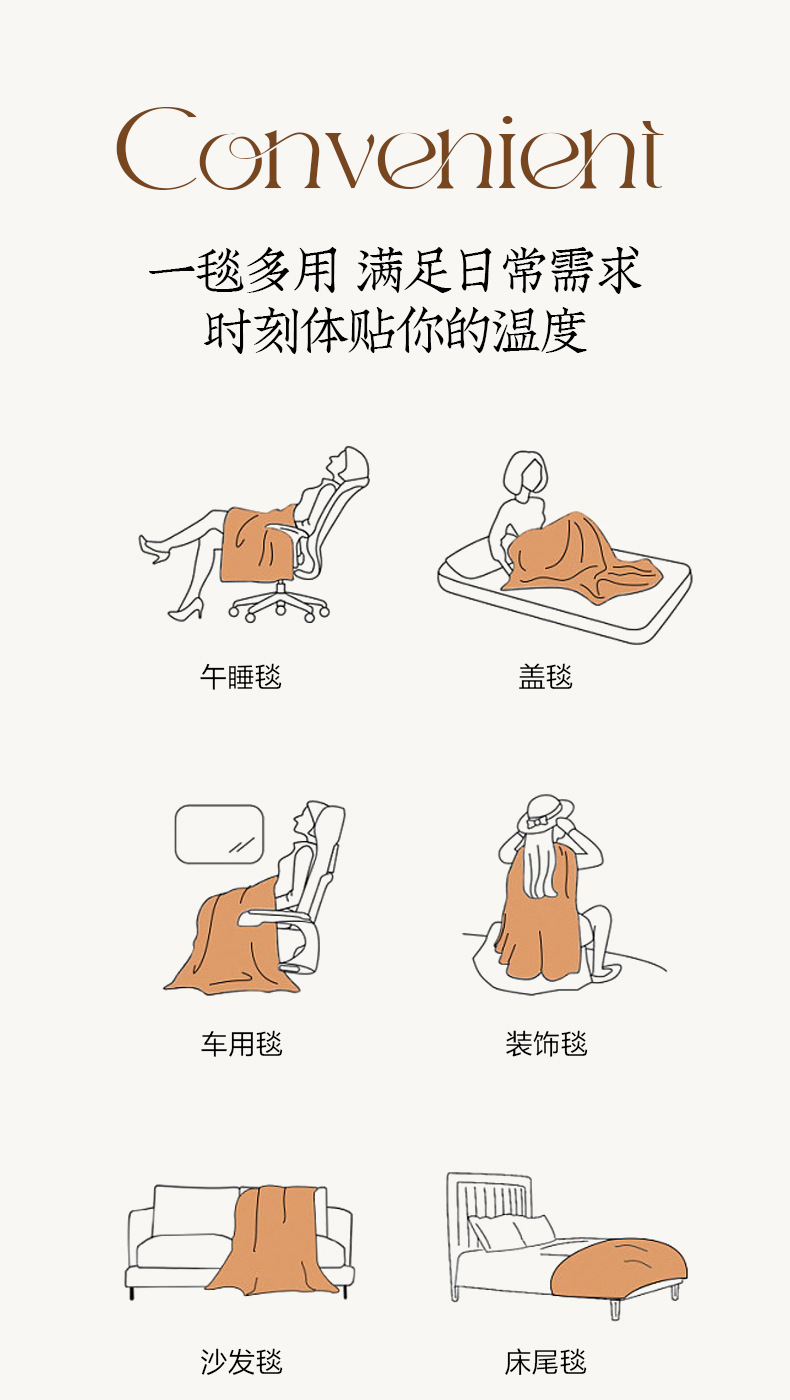 Convenient

一毯多用 满足日常需求
时刻体贴你的温度

午睡毯

盖毯

车用毯

装饰毯

沙发毯

床尾毯