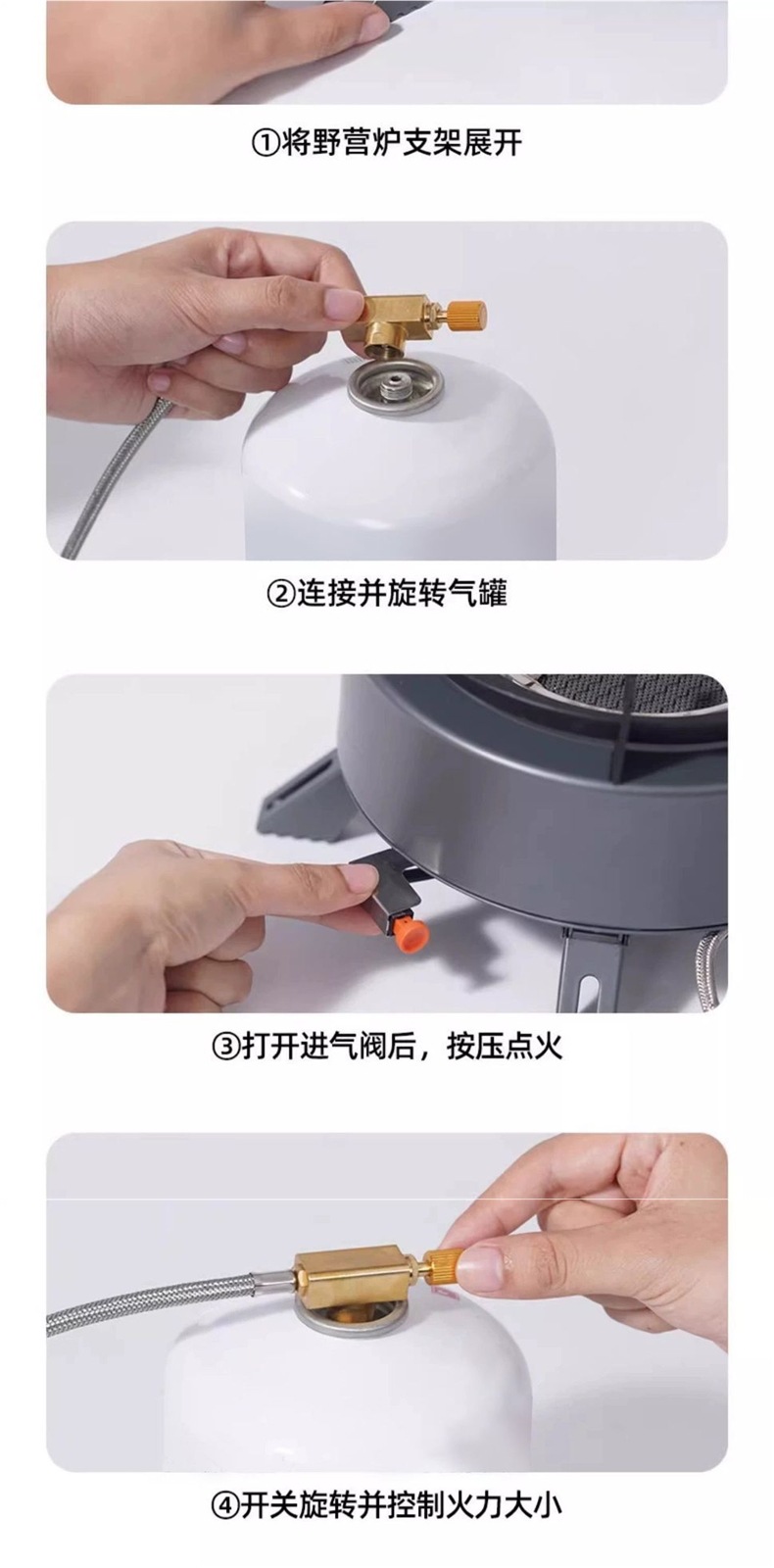 ①将野营炉支架展开

②连接并旋转气罐

③打开进气阀后，按压点火

④开关旋转并控制火力大小