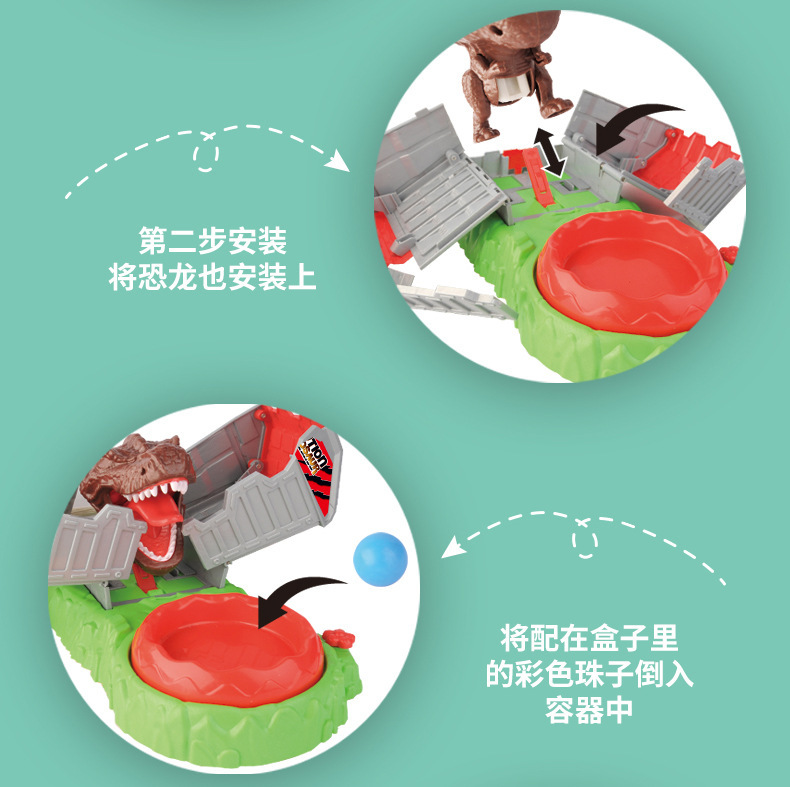 第二步安装
将恐龙也安装上

将配在盒子里
的彩色珠子倒入
容器中