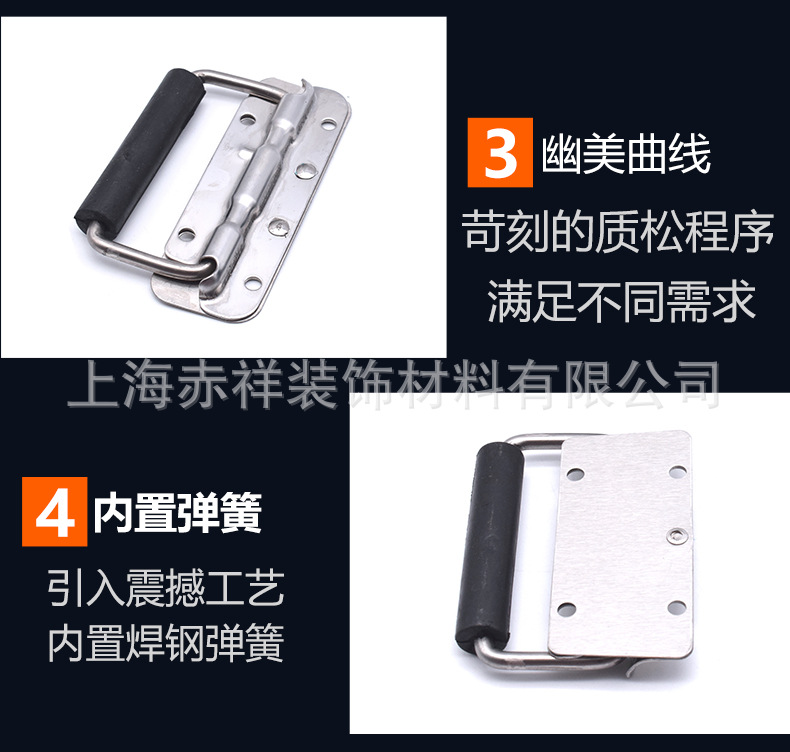 3 幽美曲线

苛刻的质松程序
满足不同需求

上海赤祥装饰材料有限公司

4 内置弹簧

引入震撼工艺
内置焊钢弹簧